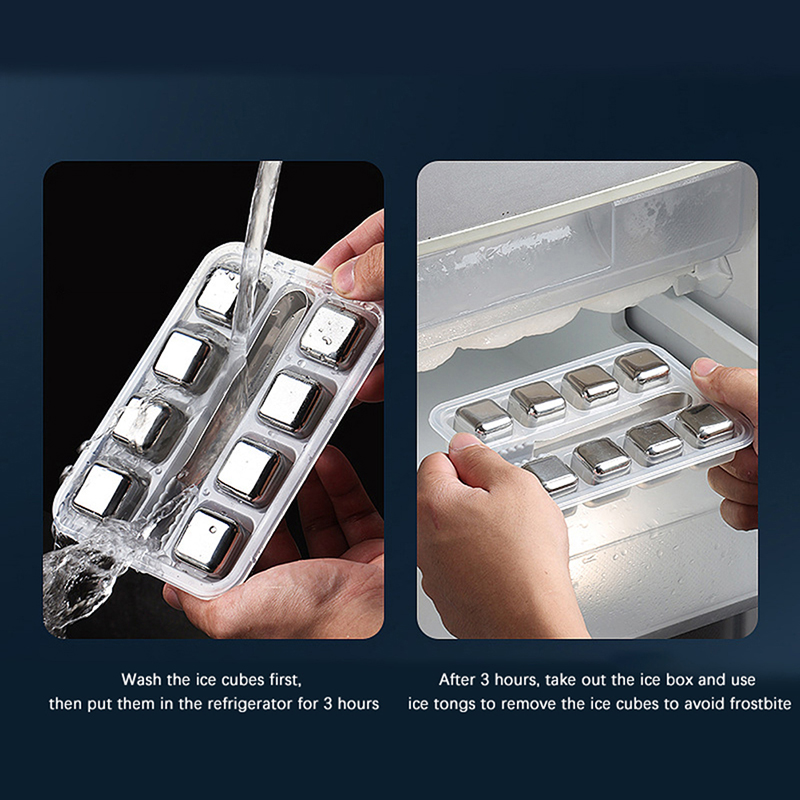 Wash the ice cubes first,
then put them in the refrigerator for 3 hours

After 3 hours, take out the ice box and use
ice tongs to remove the ice cubes to avoid frostbite