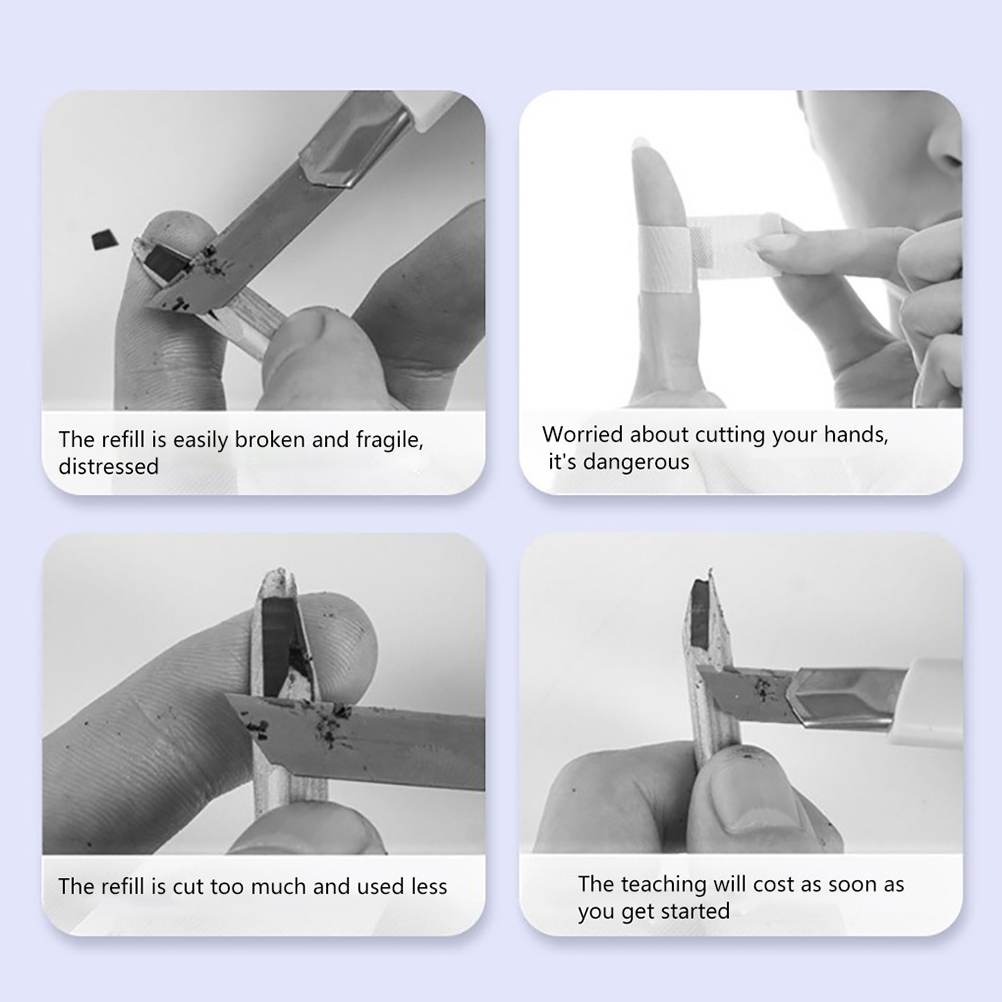 The refill is easily broken and fragile, distressed

Worried about cutting your hands, it's dangerous

The refill is cut too much and used less

The teaching will cost as soon as you get started