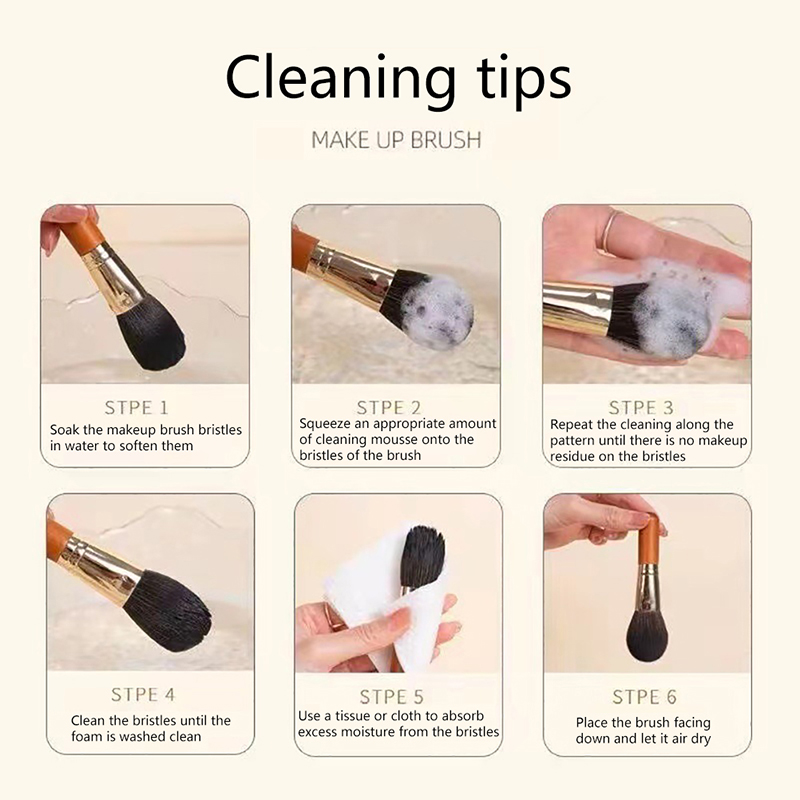 Cleaning tips

MAKE UP BRUSH

STPE 1
Soak the makeup brush bristles in water to soften them

STPE 2
Squeeze an appropriate amount of cleaning mousse onto the bristles of the brush

STPE 3
Repeat the cleaning along the pattern until there is no makeup residue on the bristles

STPE 4
Clean the bristles until the foam is washed clean

STPE 5
Use a tissue or cloth to absorb excess moisture from the bristles

STPE 6
Place the brush facing down and let it air dry