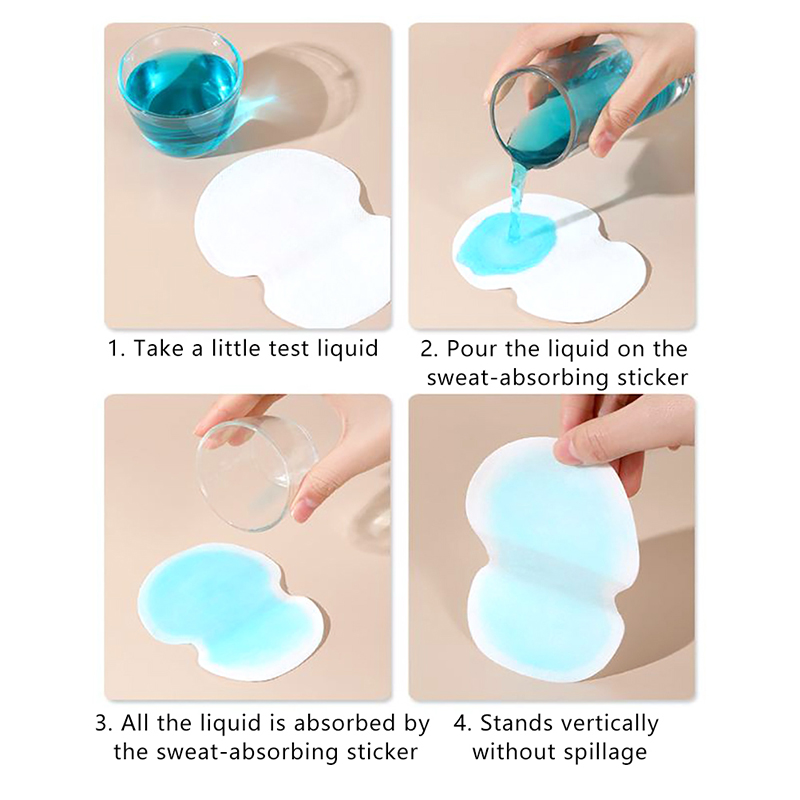 1. Take a little test liquid

2. Pour the liquid on the sweat-absorbing sticker

3. All the liquid is absorbed by the sweat-absorbing sticker

4. Stands vertically without spillage