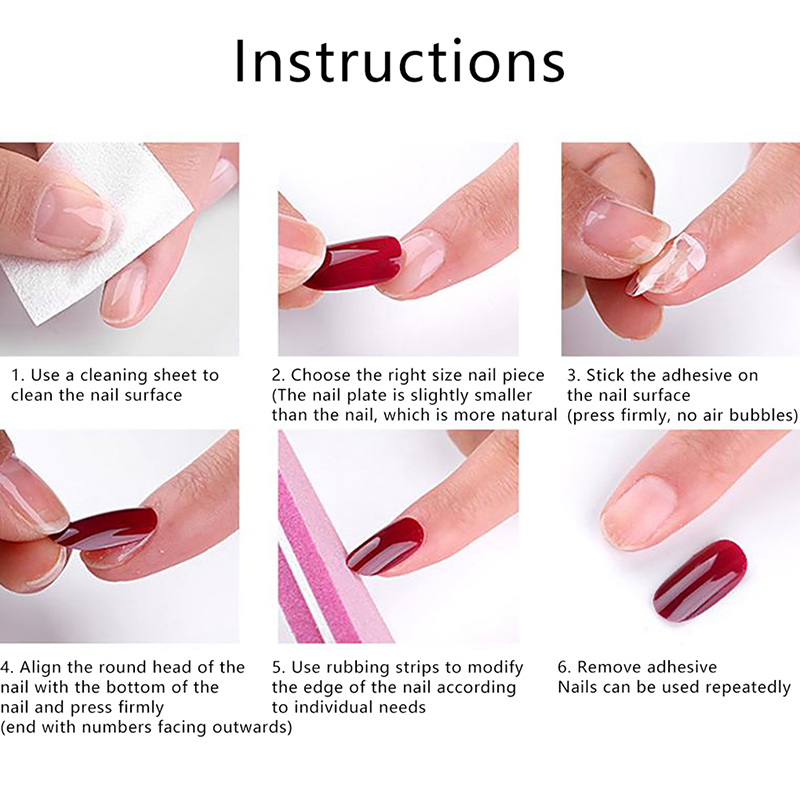 Instructions

1. Use a cleaning sheet to clean the nail surface

2. Choose the right size nail piece (The nail plate is slightly smaller than the nail, which is more natural

3. Stick the adhesive on the nail surface (press firmly, no air bubbles)

4. Align the round head of the nail with the bottom of the nail and press firmly (end with numbers facing outwards)

5. Use rubbing strips to modify the edge of the nail according to individual needs

6. Remove adhesive
Nails can be used repeatedly