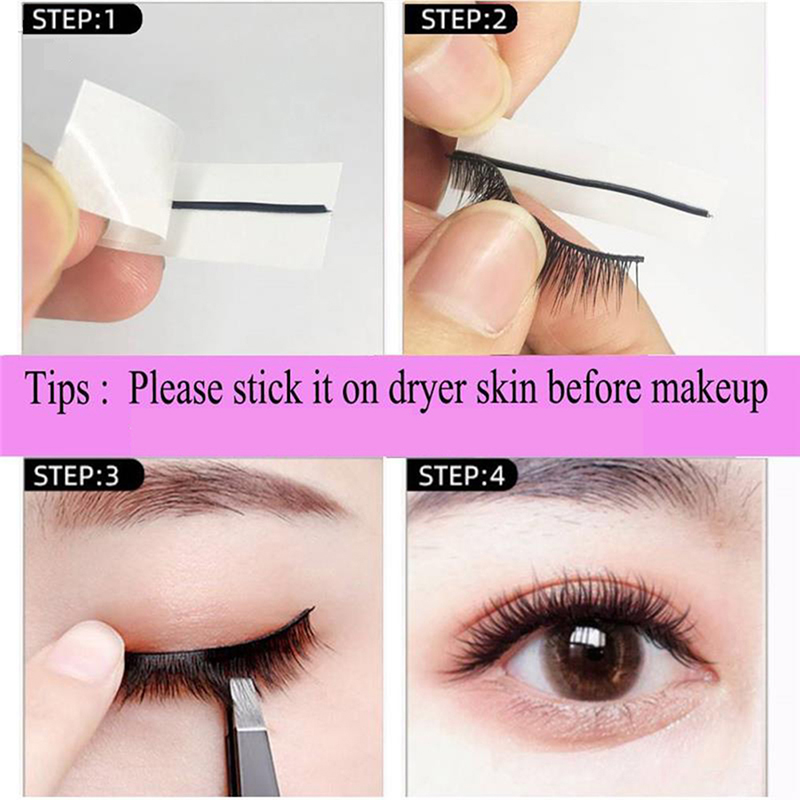 STEP:1

STEP:2

Tips : Please stick it on dryer skin before makeup

STEP:3

STEP:4