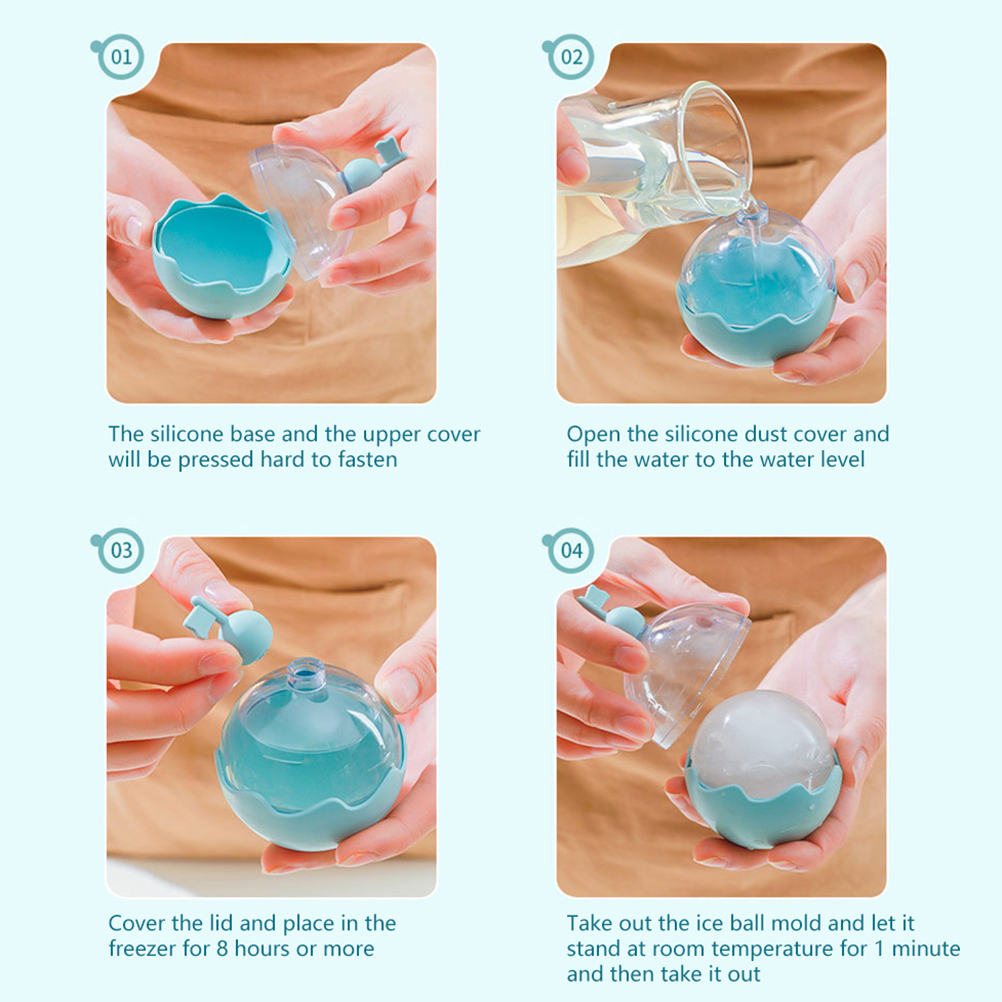 01

The silicone base and the upper cover will be pressed hard to fasten

02

Open the silicone dust cover and fill the water to the water level

03

Cover the lid and place in the freezer for 8 hours or more

04

Take out the ice ball mold and let it stand at room temperature for 1 minute and then take it out