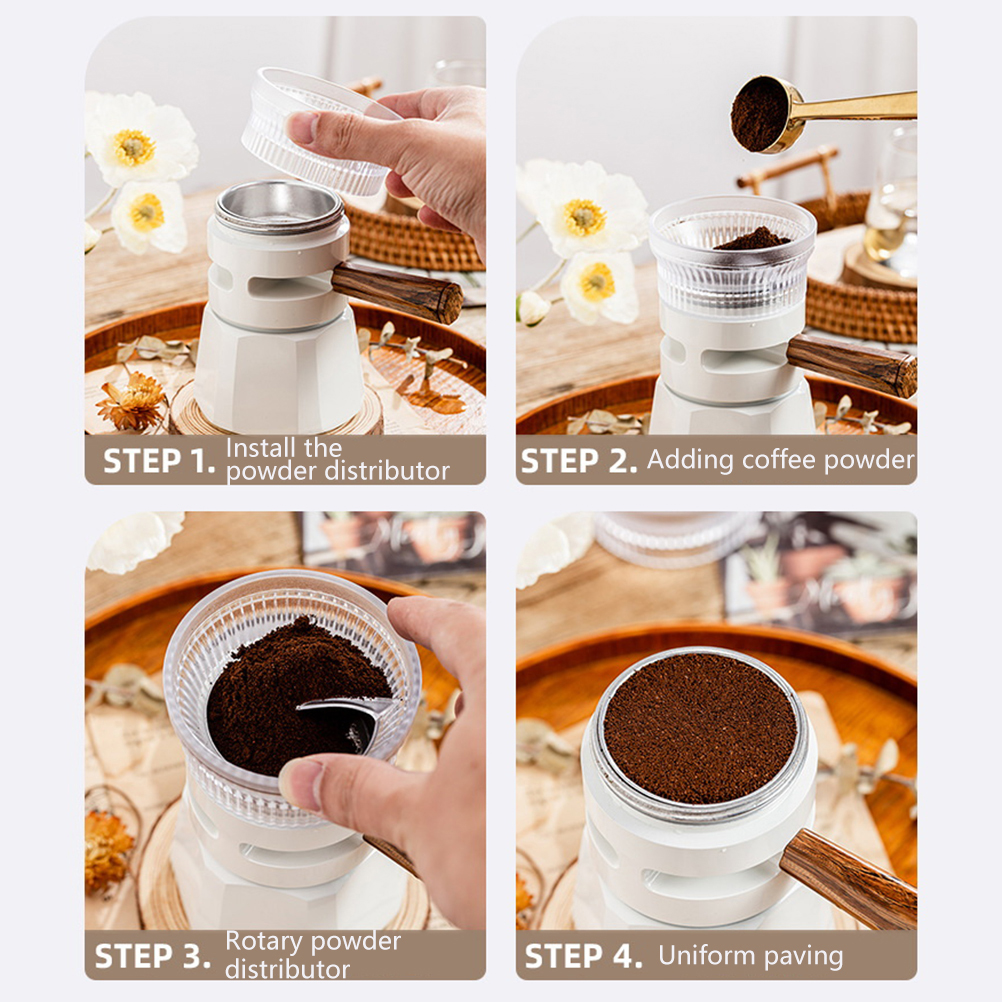 STEP 1. Install the powder distributor

STEP 2. Adding coffee powder

STEP 3. Rotary powder distributor

STEP 4. Uniform paving