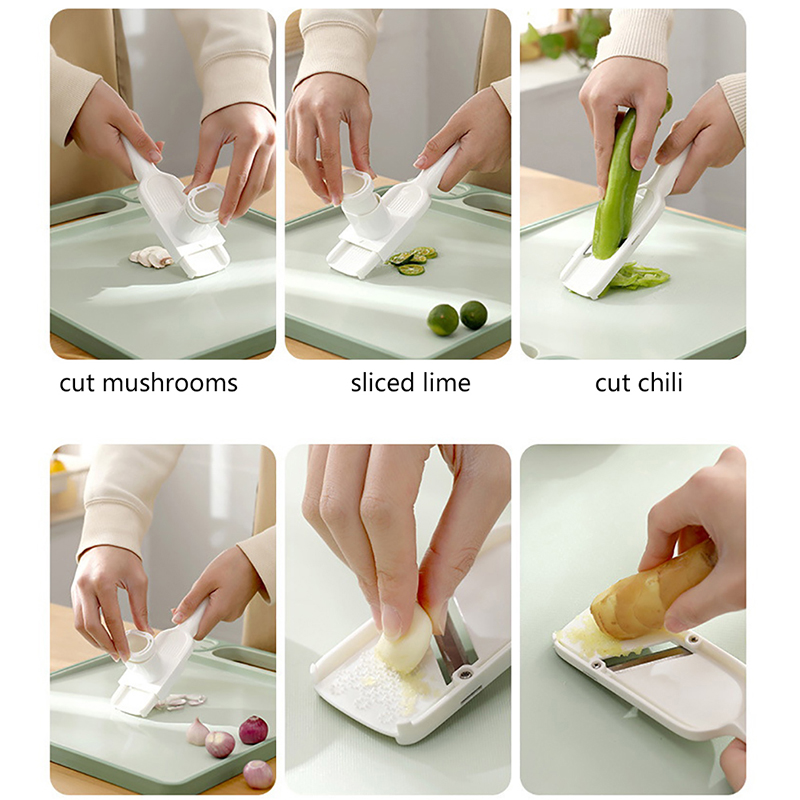 cut mushrooms

sliced lime

cut chili