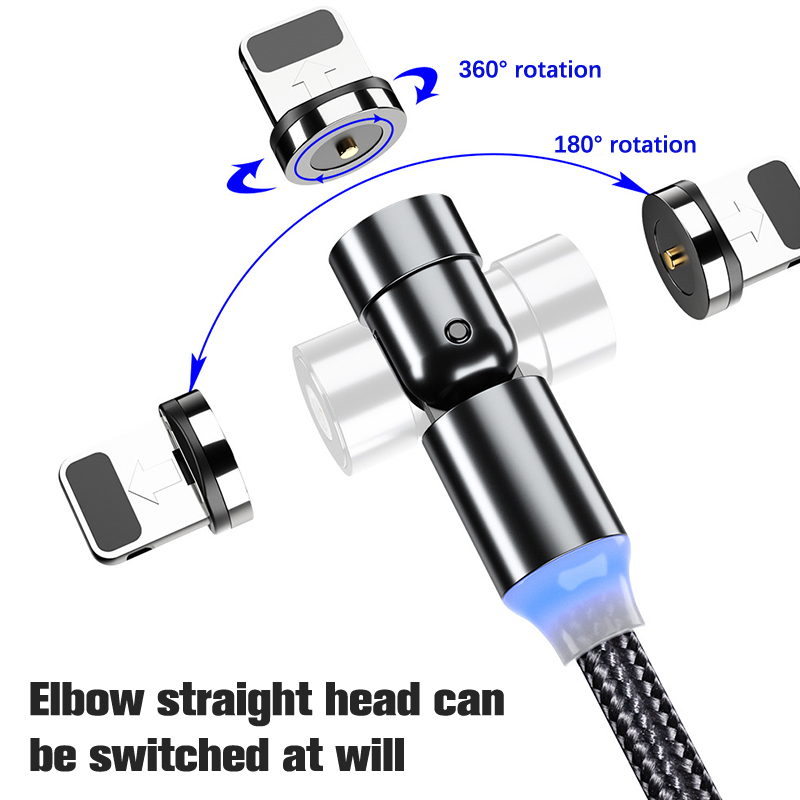 360° rotation

180° rotation

Elbow straight head can be switched at will