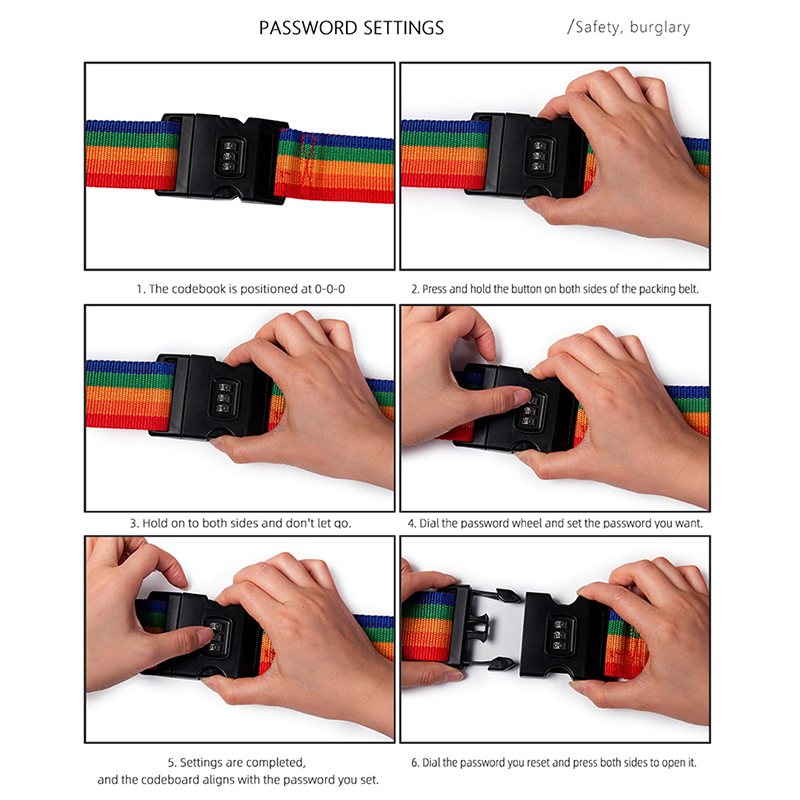 PASSWORD SETTINGS

/Safety, burglary

1. The codebook is positioned at 0-0-0

2. Press and hold the button on both sides of the packing belt.

3. Hold on to both sides and don't let go.

4. Dial the password wheel and set the password you want.

5. Settings are completed, and the codeboard aligns with the password you set.

6. Dial the password you reset and press both sides to open it.