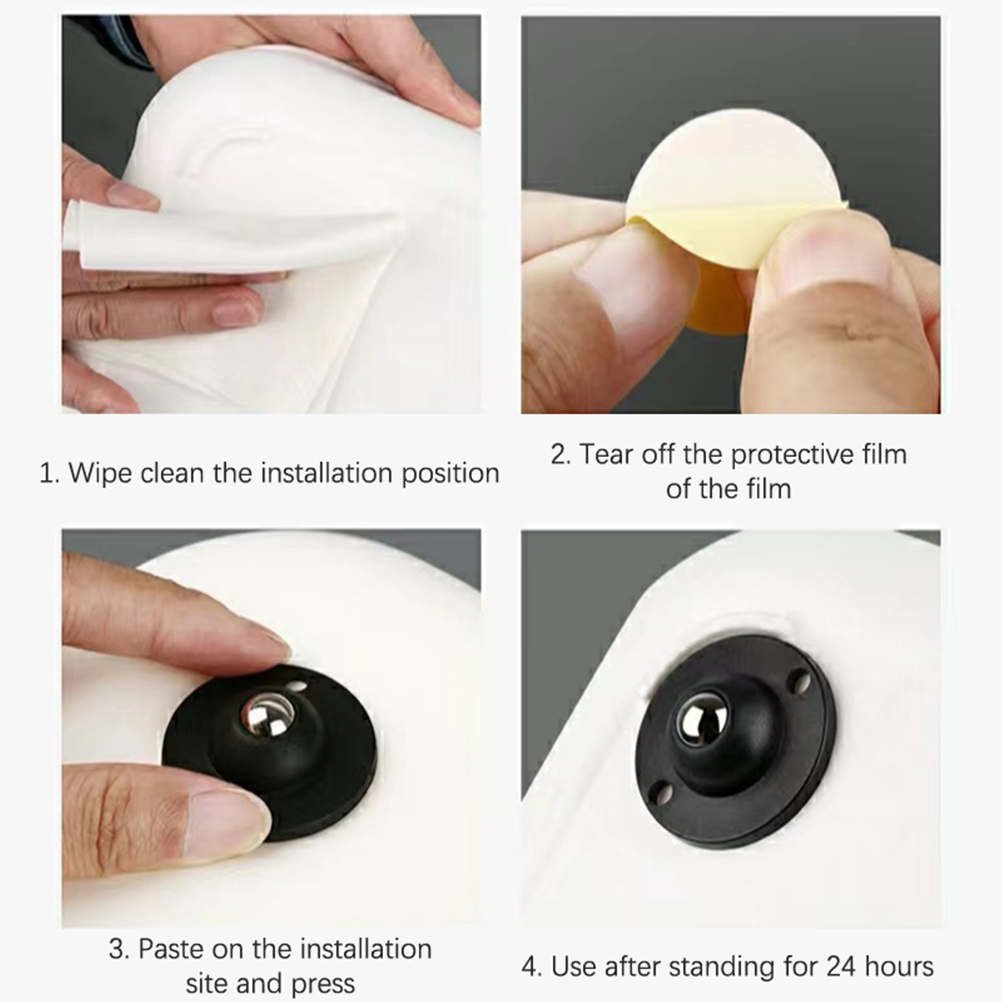 1. Wipe clean the installation position

2. Tear off the protective film of the film

3. Paste on the installation site and press

4. Use after standing for 24 hours