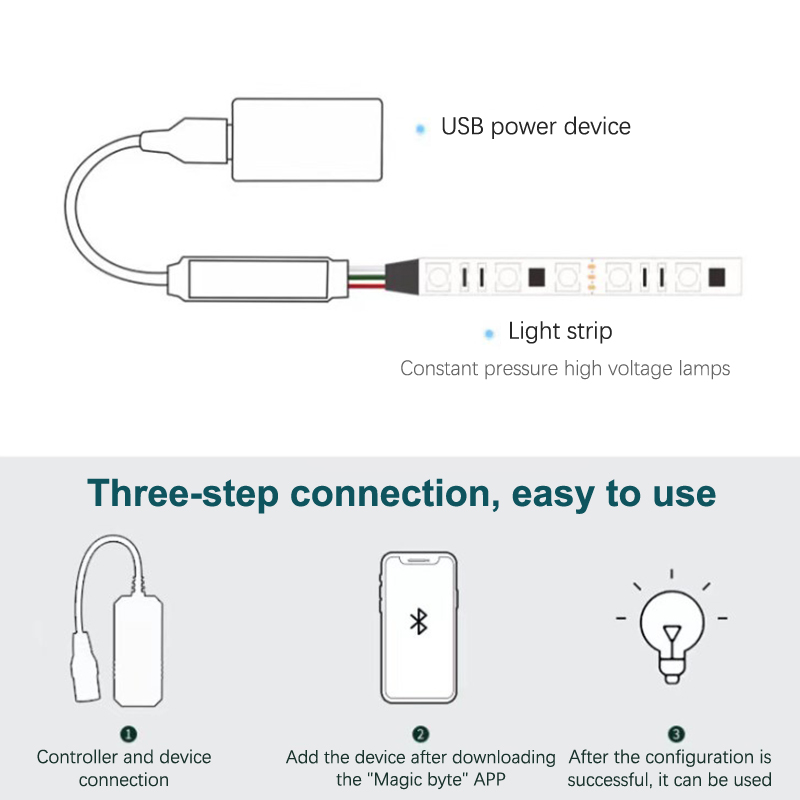 USB power device

Light strip

Constant pressure high voltage lamps

Three-step connection, easy to use

1
Controller and device connection

2
Add the device after downloading the "Magic byte" APP

3
After the configuration is successful, it can be used