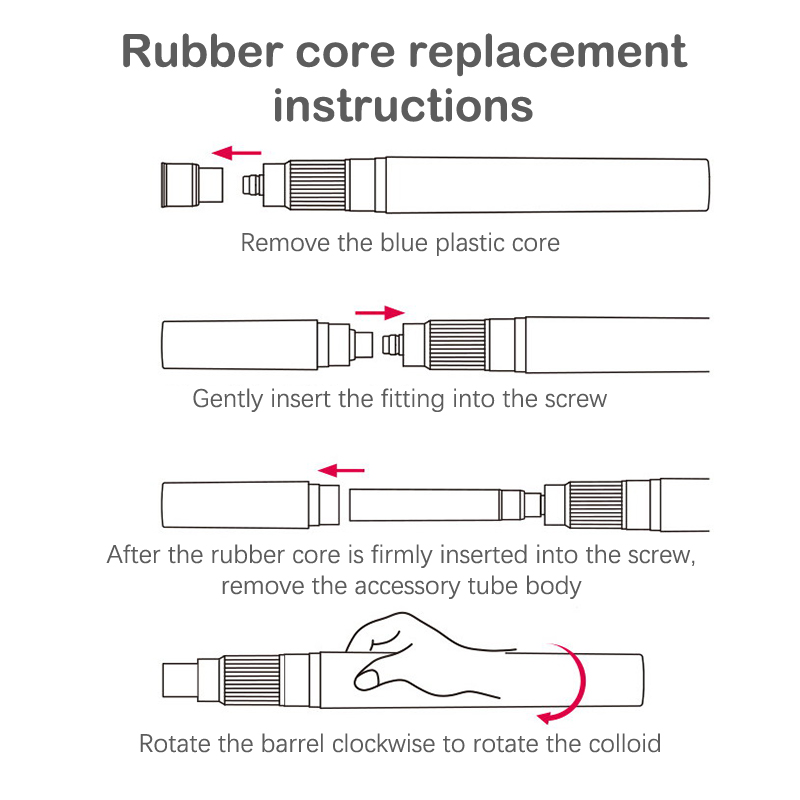 Rubber core replacement instructions

Remove the blue plastic core

Gently insert the fitting into the screw

After the rubber core is firmly inserted into the screw, remove the accessory tube body

Rotate the barrel clockwise to rotate the colloid