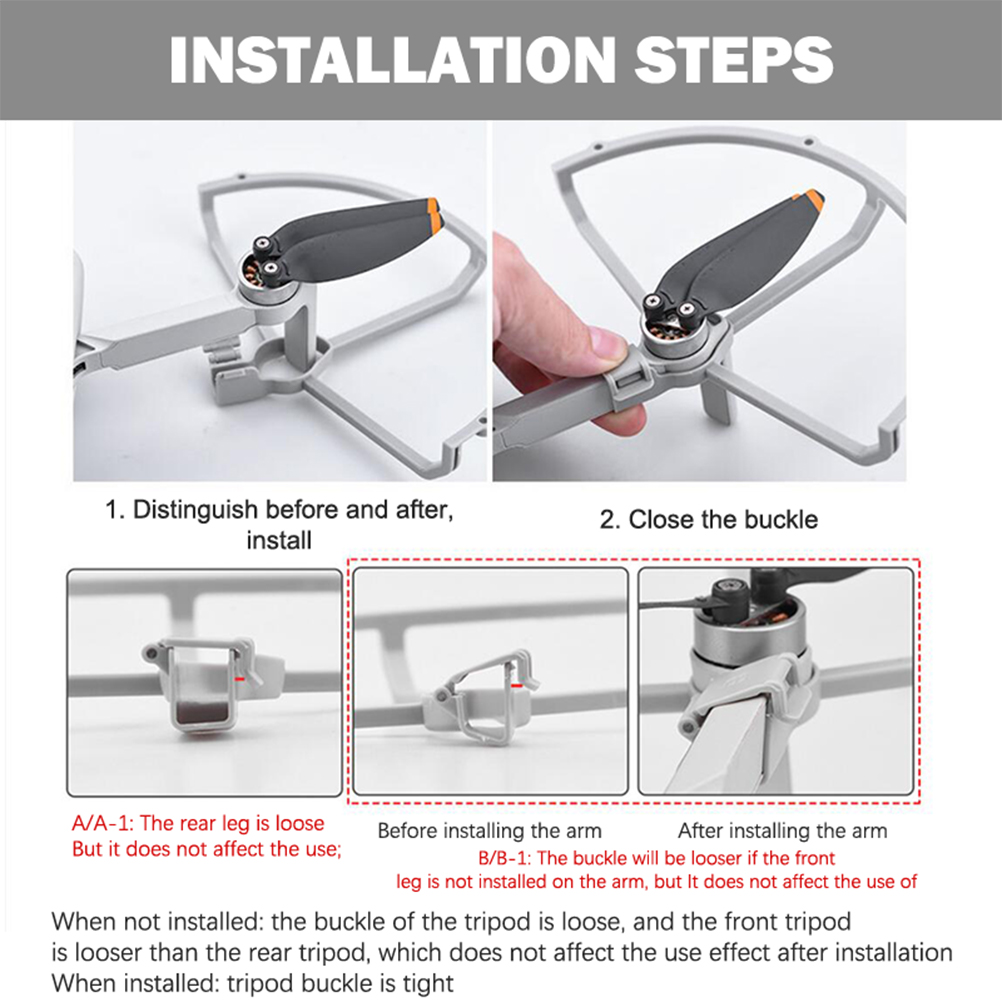 INSTALLATION STEPS

1. Distinguish before and after, install

2. Close the buckle

A/A-1: The rear leg is loose
But it does not affect the use;

Before installing the arm

After installing the arm

B/B-1: The buckle will be looser if the front leg is not installed on the arm, but It does not affect the use of

When not installed: the buckle of the tripod is loose, and the front tripod is looser than the rear tripod, which does not affect the use effect after installation
When installed: tripod buckle is tight