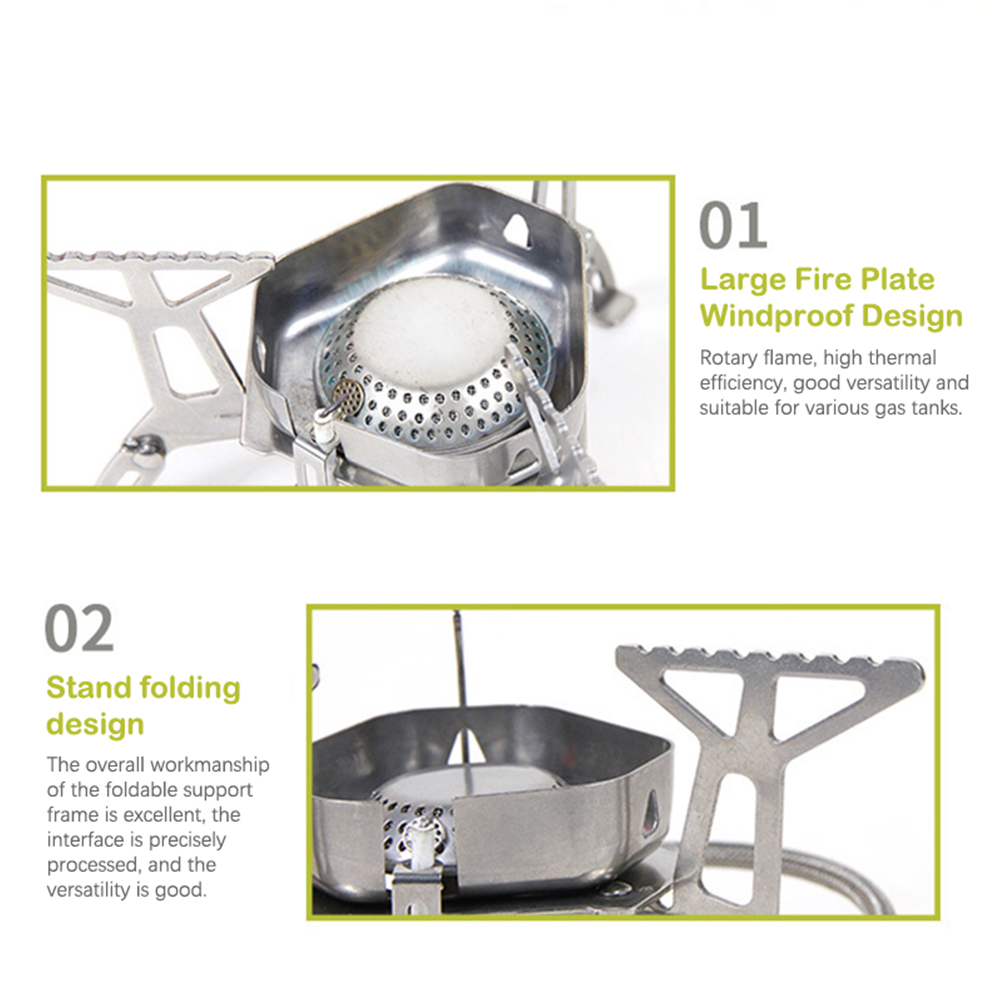 01

Large Fire Plate Windproof Design

Rotary flame, high thermal efficiency, good versatility and suitable for various gas tanks.

02

Stand folding design

The overall workmanship of the foldable support frame is excellent, the interface is precisely processed, and the versatility is good.