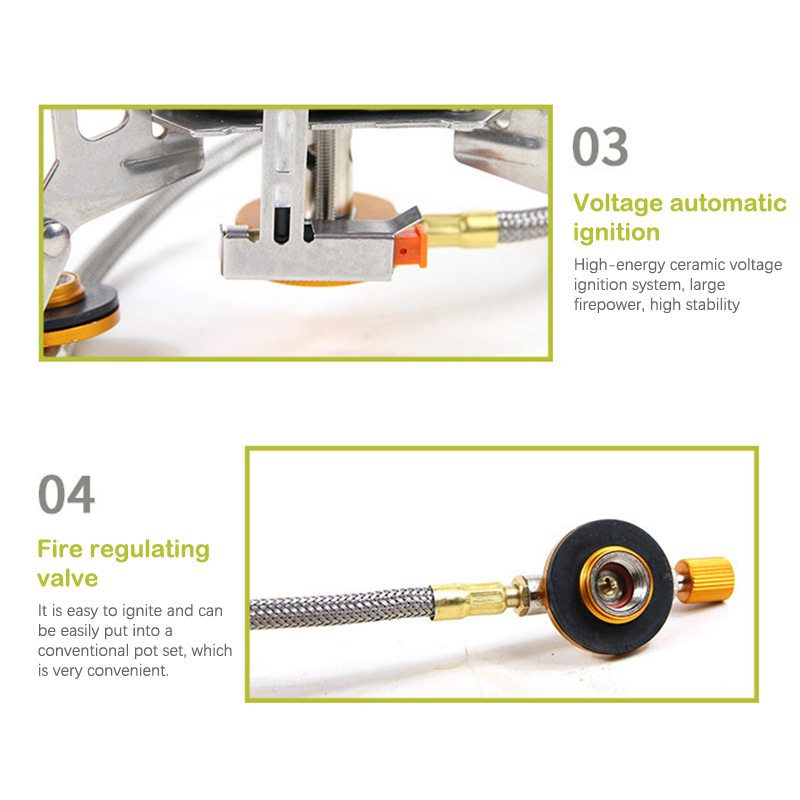 03

Voltage automatic ignition

High-energy ceramic voltage ignition system, large firepower, high stability

04

Fire regulating valve

It is easy to ignite and can be easily put into a conventional pot set, which is very convenient.