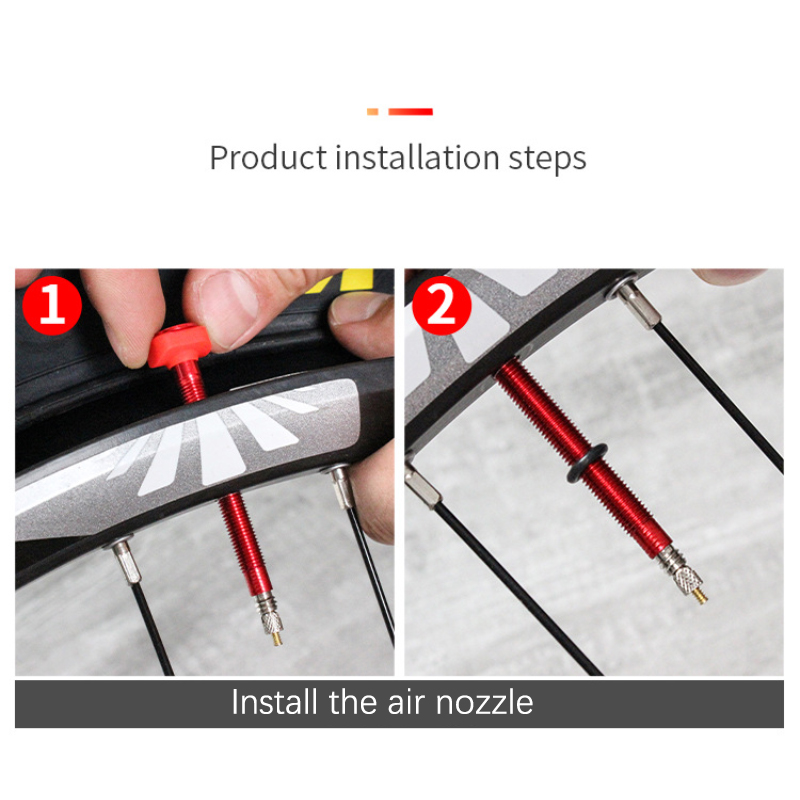 Product installation steps

1

2

Install the air nozzle