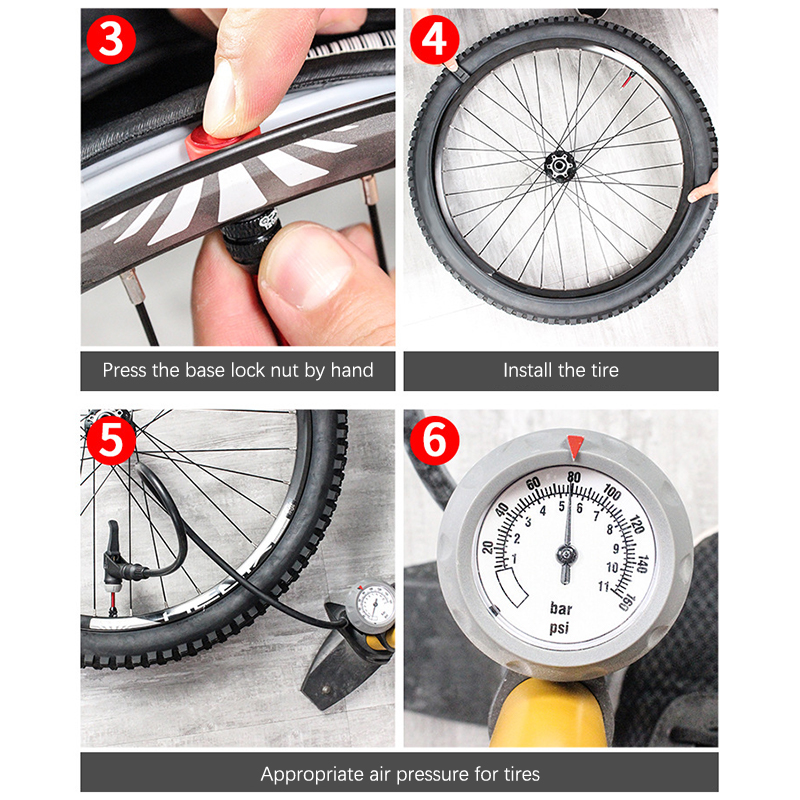 3

Press the base lock nut by hand

4

Install the tire

5

6

20 40 60 80 100 120 140 160
1 2 3 4 5 6 7 8 9 10 11
bar
psi

Appropriate air pressure for tires