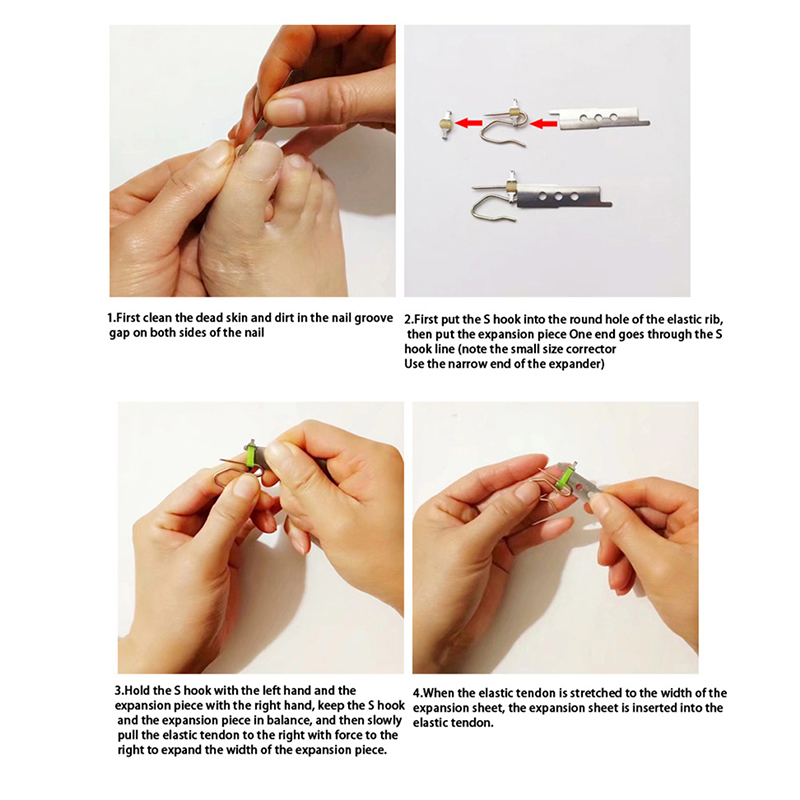 1.First clean the dead skin and dirt in the nail groove gap on both sides of the nail

2.First put the S hook into the round hole of the elastic rib, then put the expansion piece One end goes through the S hook line (note the small size corrector
Use the narrow end of the expander)

3.Hold the S hook with the left hand and the expansion piece with the right hand, keep the S hook and the expansion piece in balance, and then slowly pull the elastic tendon to the right with force to the right to expand the width of the expansion piece.

4.When the elastic tendon is stretched to the width of the expansion sheet, the expansion sheet is inserted into the elastic tendon.