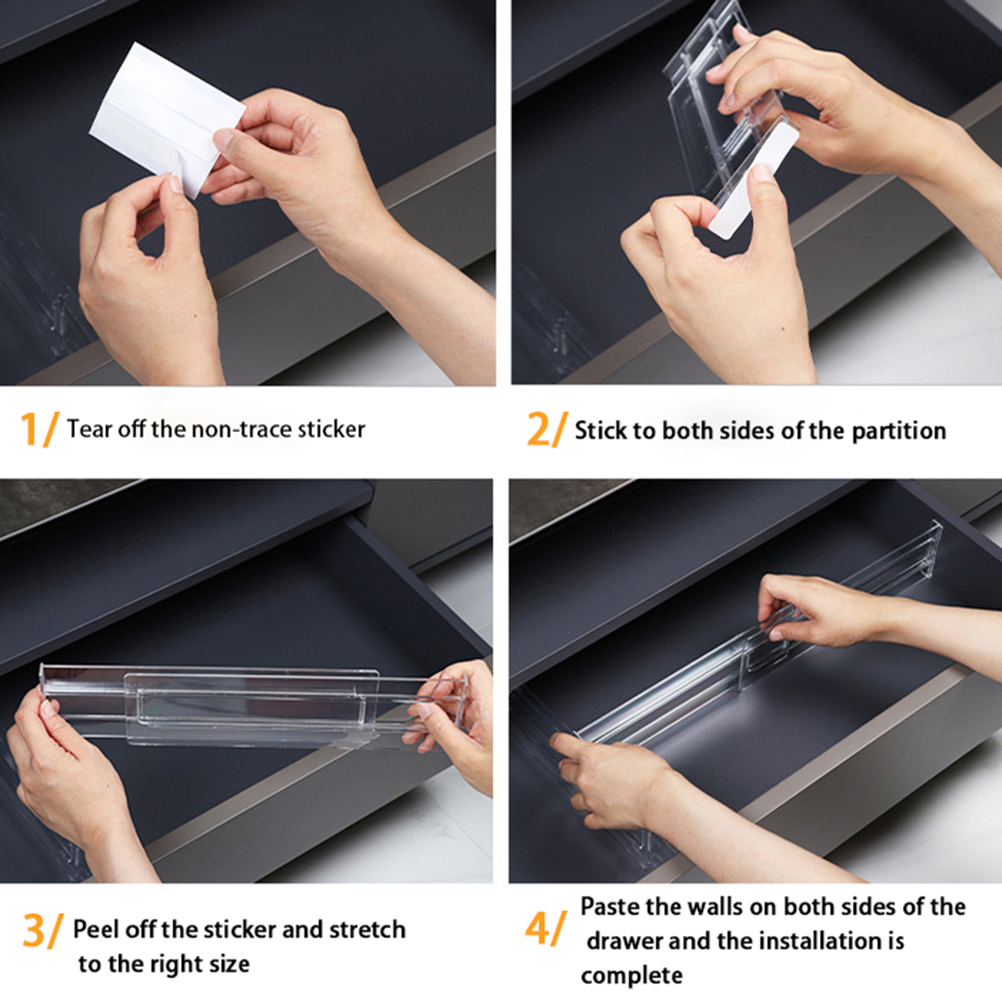 1/ Tear off the non-trace sticker

2/ Stick to both sides of the partition

3/ Peel off the sticker and stretch to the right size

4/ Paste the walls on both sides of the drawer and the installation is complete