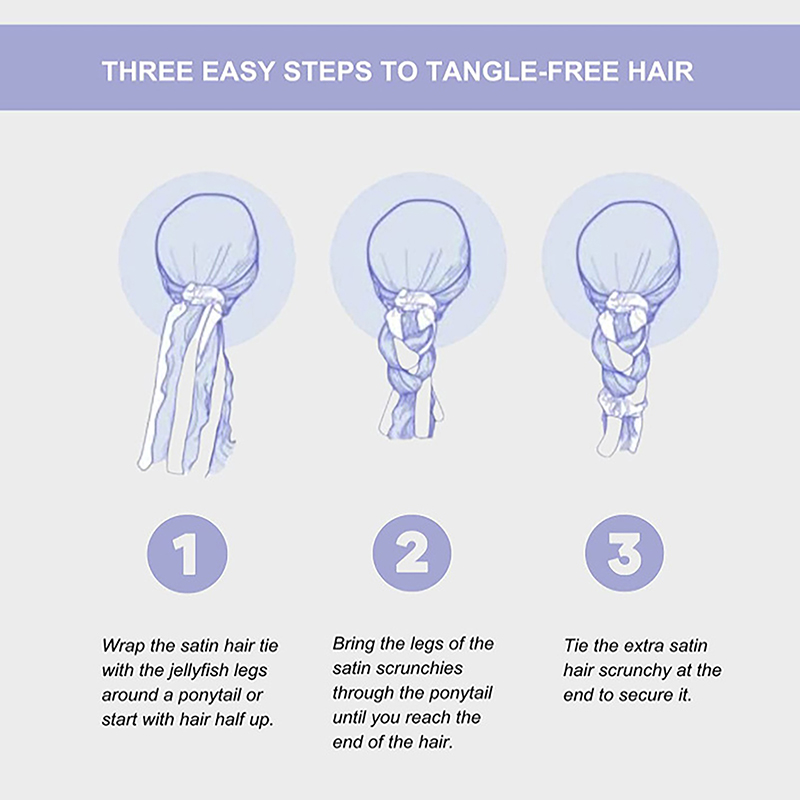 THREE EASY STEPS TO TANGLE-FREE HAIR

1

Wrap the satin hair tie with the jellyfish legs around a ponytail or start with hair half up.

2

Bring the legs of the satin scrunchies through the ponytail until you reach the end of the hair.

3

Tie the extra satin hair scrunchy at the end to secure it.