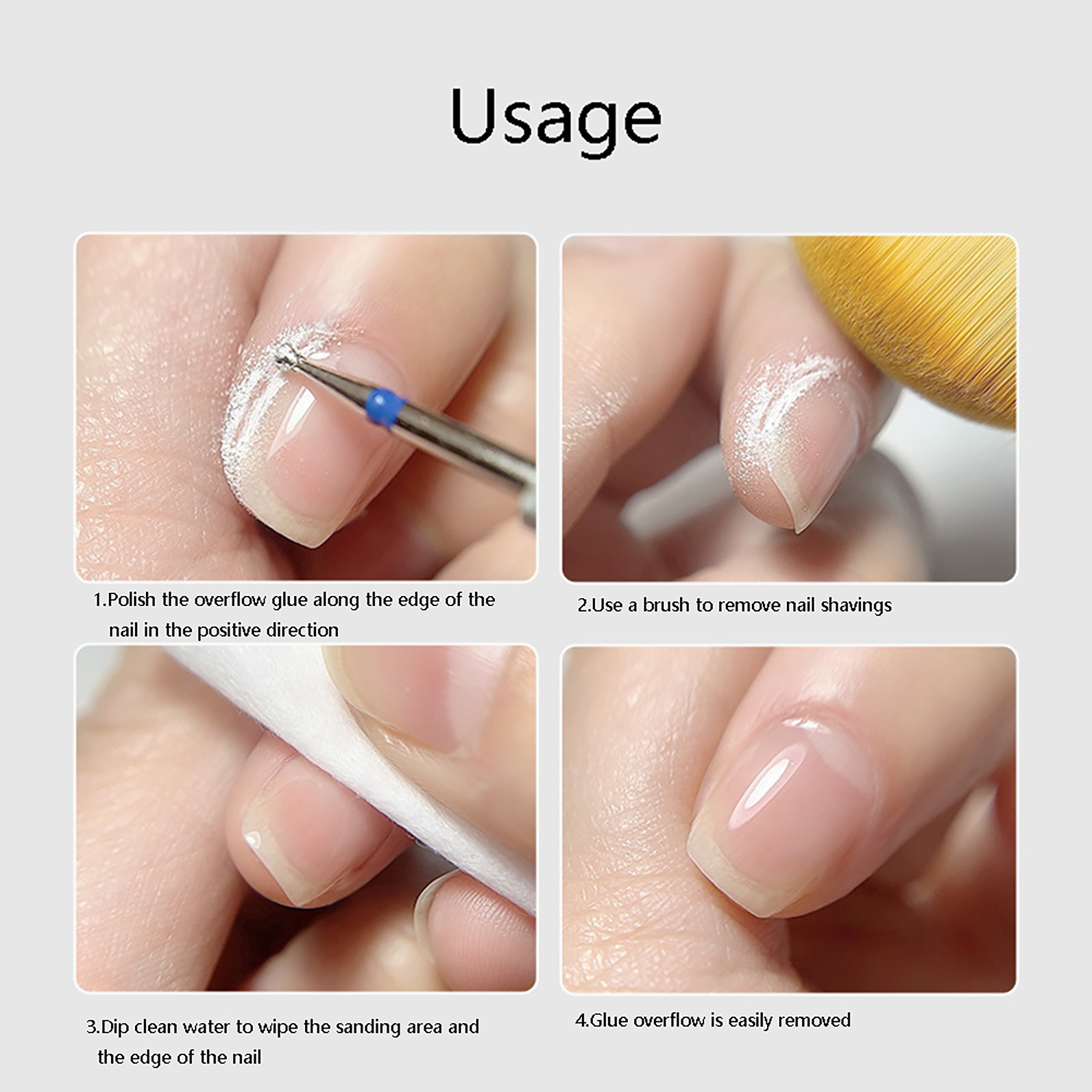 Usage

1.Polish the overflow glue along the edge of the nail in the positive direction

2.Use a brush to remove nail shavings

3.Dip clean water to wipe the sanding area and the edge of the nail

4.Glue overflow is easily removed