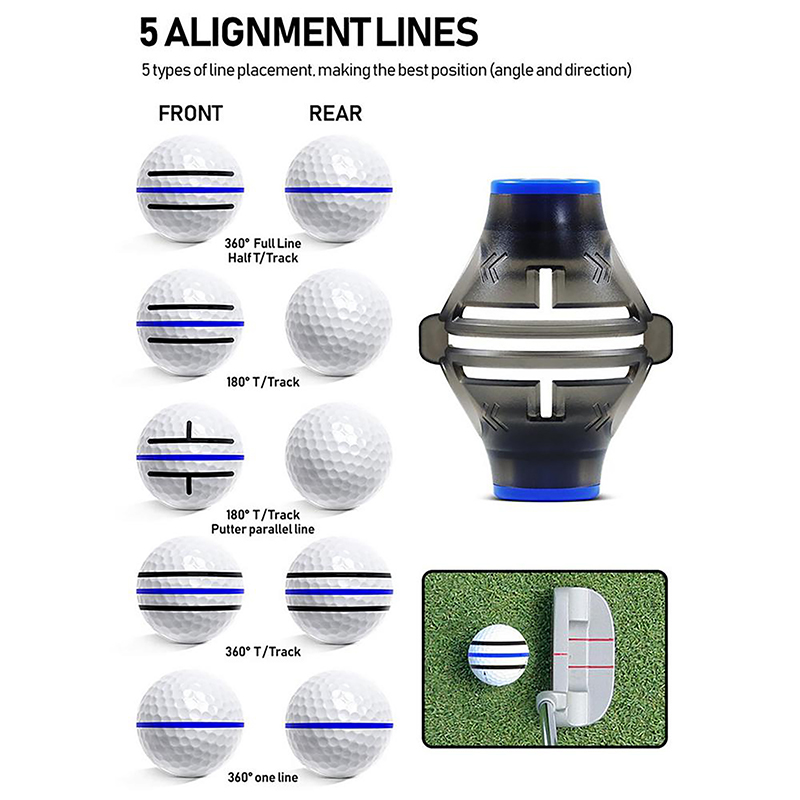 5 ALIGNMENT LINES

5 types of line placement, making the best position (angle and direction)

FRONT

REAR

360° Full Line
Half T/Track

180° T/Track

180° T/Track
Putter parallel line

360° T/Track

360° one line