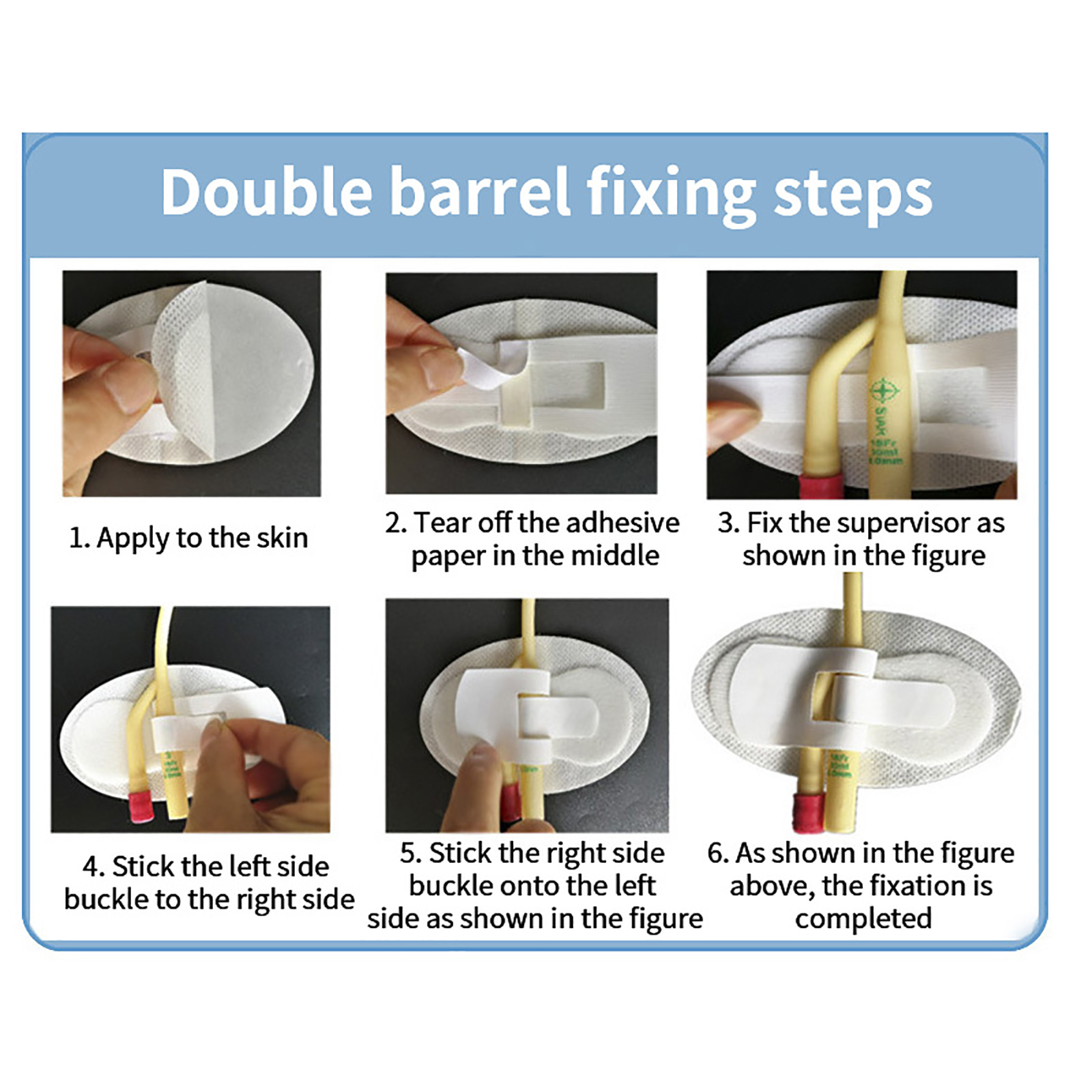 Double barrel fixing steps

1. Apply to the skin

2. Tear off the adhesive paper in the middle

3. Fix the supervisor as shown in the figure

4. Stick the left side buckle to the right side

5. Stick the right side buckle onto the left side as shown in the figure

6. As shown in the figure above, the fixation is completed