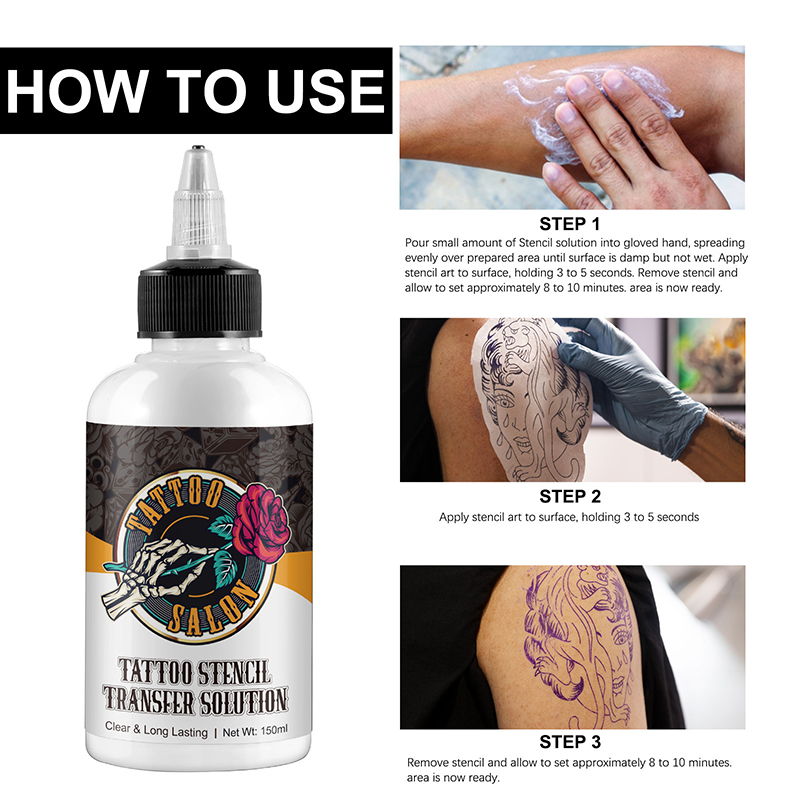 HOW TO USE

TATTOO SALON

TATTOO STENCIL TRANSFER SOLUTION

Clear & Long Lasting | Net Wt: 150ml

STEP 1
Pour small amount of Stencil solution into gloved hand, spreading evenly over prepared area until surface is damp but not wet. Apply stencil art to surface, holding 3 to 5 seconds. Remove stencil and allow to set approximately 8 to 10 minutes. area is now ready.

STEP 2
Apply stencil art to surface, holding 3 to 5 seconds

STEP 3
Remove stencil and allow to set approximately 8 to 10 minutes. area is now ready.