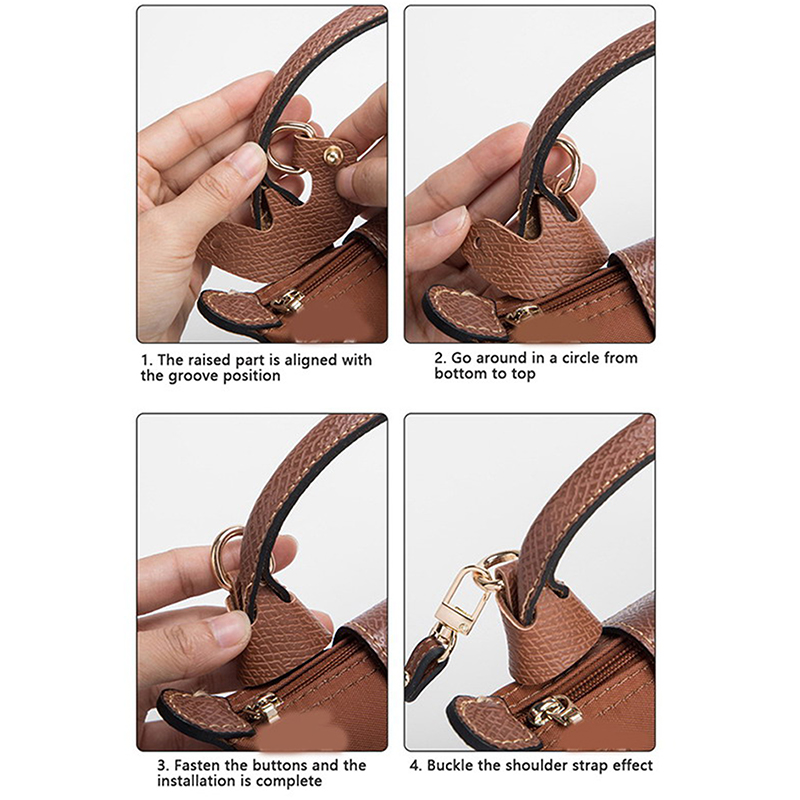 1. The raised part is aligned with the groove position

2. Go around in a circle from bottom to top

3. Fasten the buttons and the installation is complete

4. Buckle the shoulder strap effect