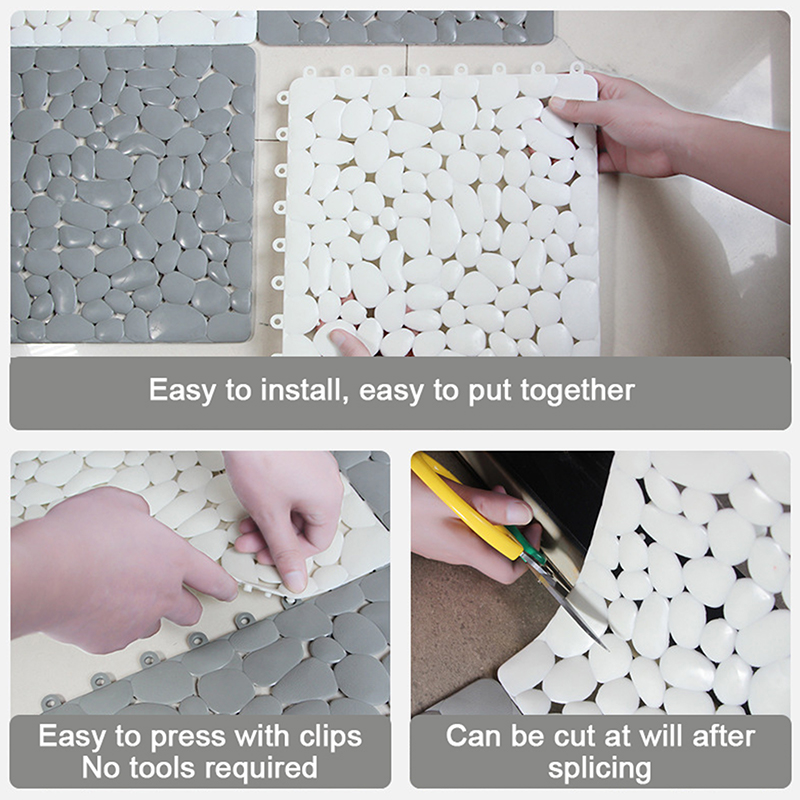 Easy to install, easy to put together

Easy to press with clips
No tools required

Can be cut at will after splicing