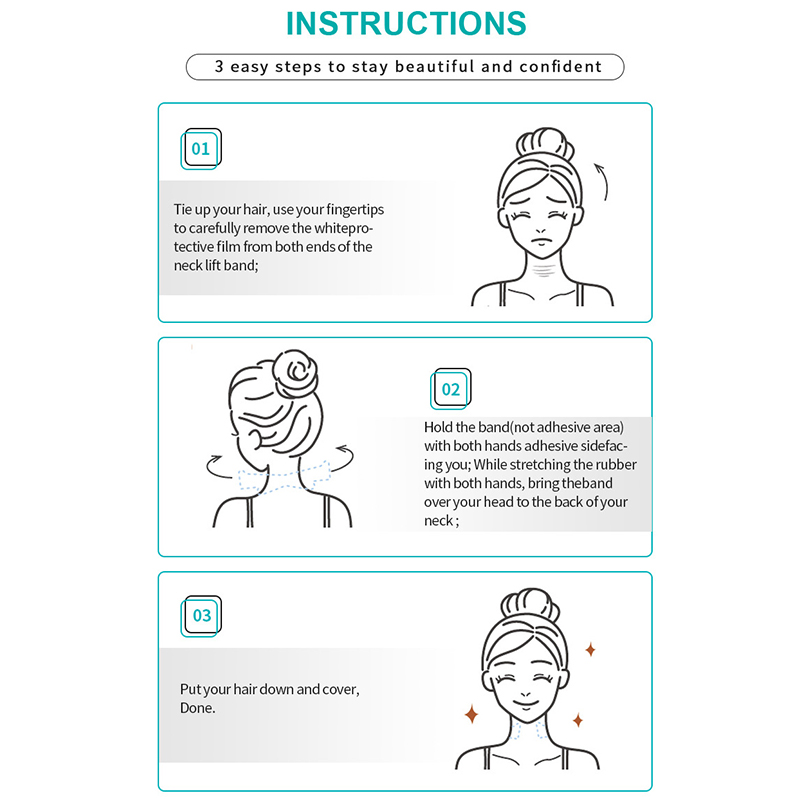 INSTRUCTIONS

3 easy steps to stay beautiful and confident

01

Tie up your hair, use your fingertips to carefully remove the whiteprotective film from both ends of the neck lift band;

02

Hold the band(not adhesive area) with both hands adhesive sidefacing you; While stretching the rubber with both hands, bring theband over your head to the back of your neck ;

03

Put your hair down and cover, Done.