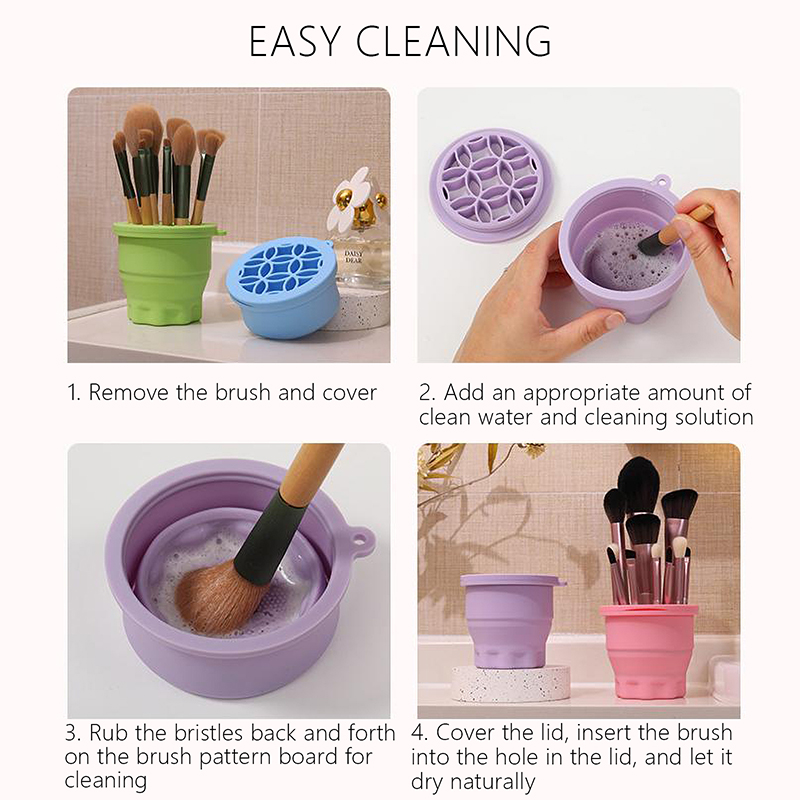 EASY CLEANING

DAISY DEAR

1. Remove the brush and cover

2. Add an appropriate amount of clean water and cleaning solution

3. Rub the bristles back and forth on the brush pattern board for cleaning

4. Cover the lid, insert the brush into the hole in the lid, and let it dry naturally