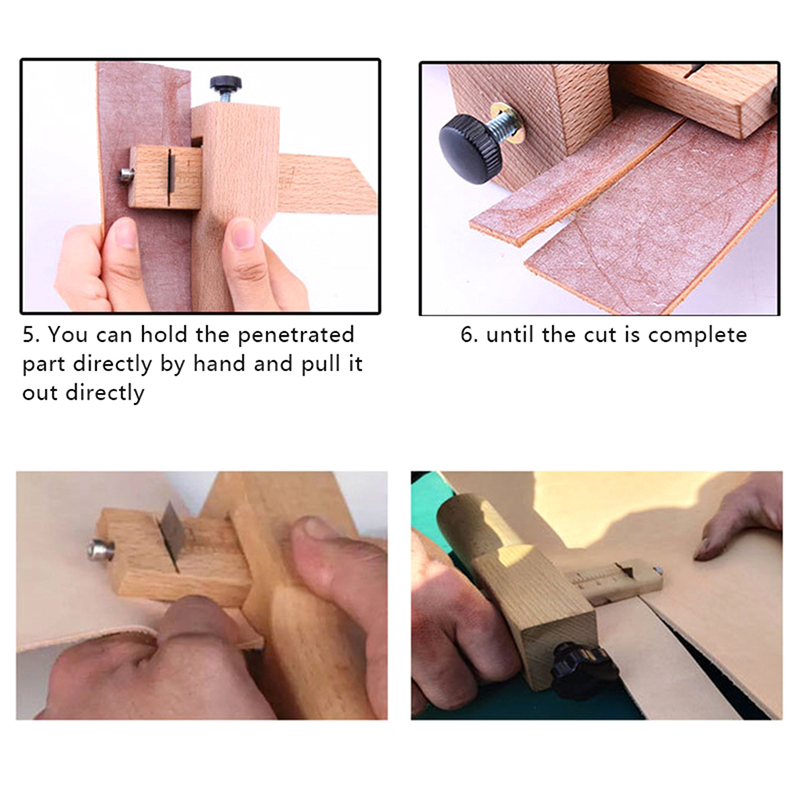 5. You can hold the penetrated part directly by hand and pull it out directly

6. until the cut is complete