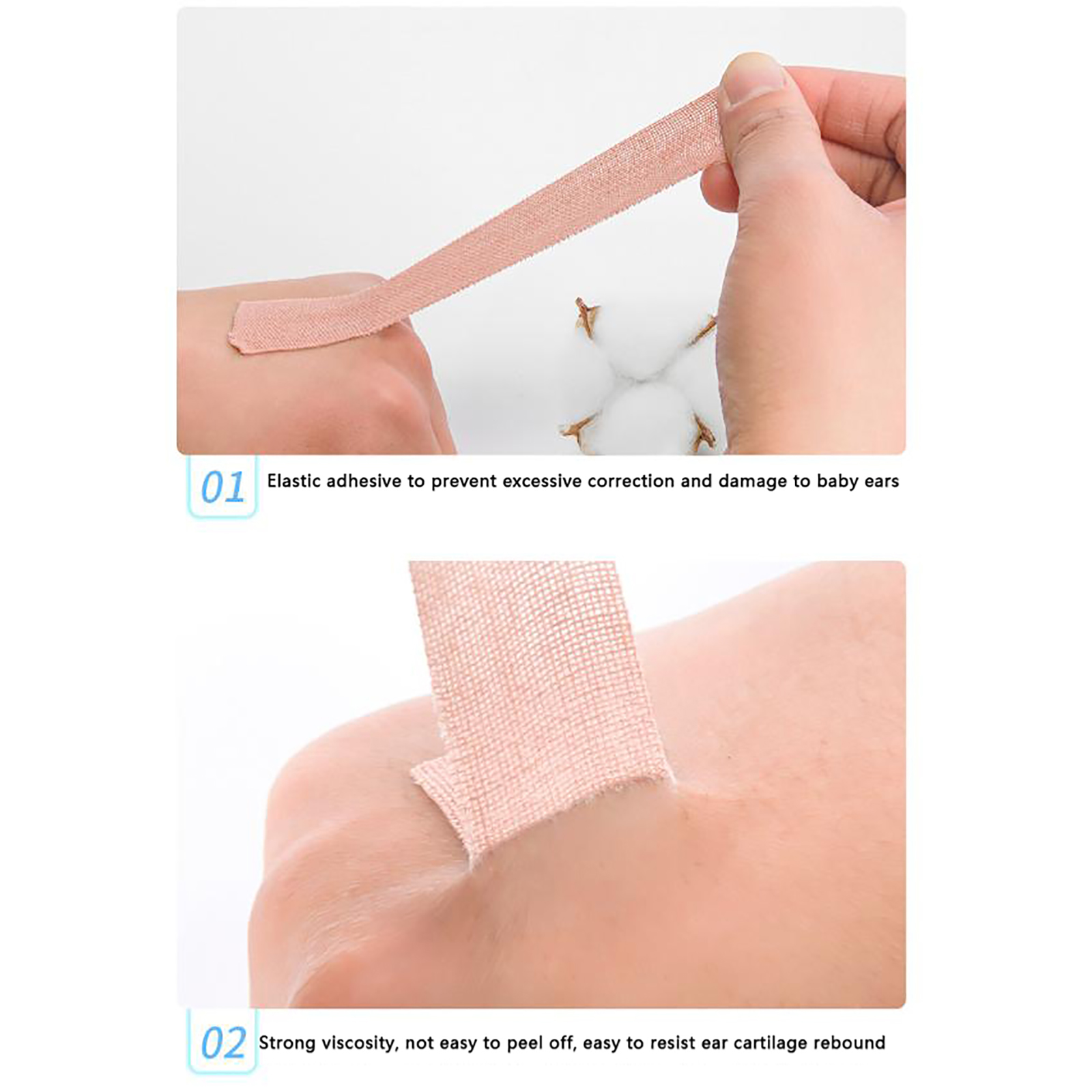 01 Elastic adhesive to prevent excessive correction and damage to baby ears

02 Strong viscosity, not easy to peel off, easy to resist ear cartilage rebound