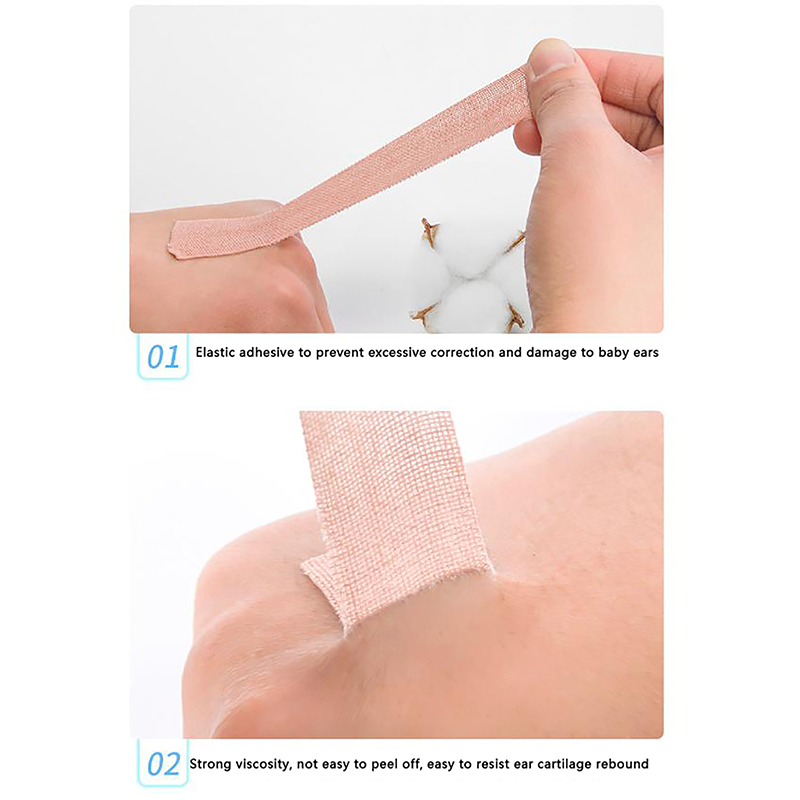 01 Elastic adhesive to prevent excessive correction and damage to baby ears

02 Strong viscosity, not easy to peel off, easy to resist ear cartilage rebound