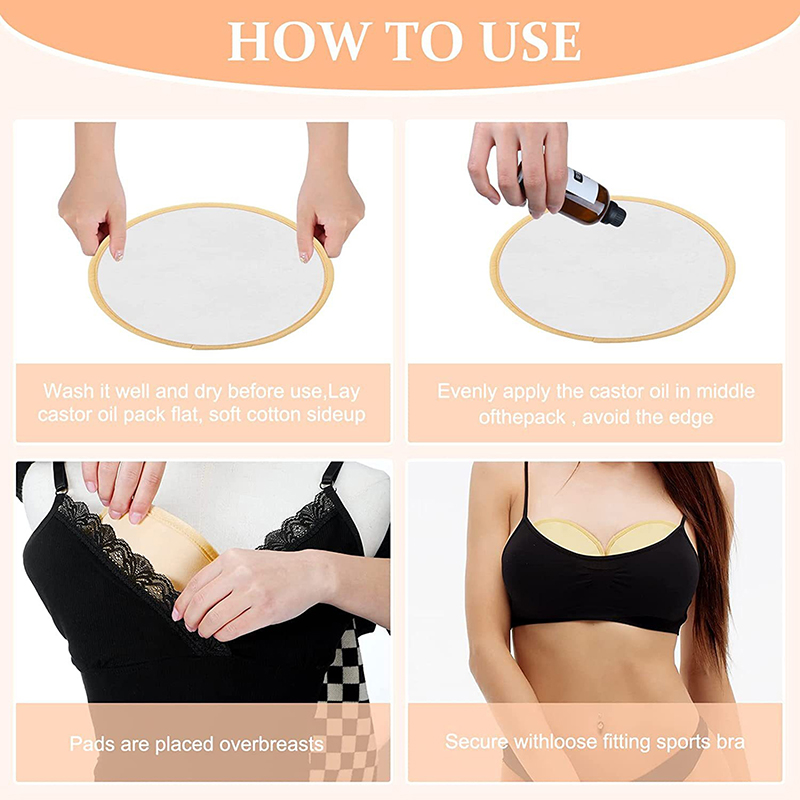 HOW TO USE

Wash it well and dry before use,Lay castor oil pack flat, soft cotton sideup

Evenly apply the castor oil in middle ofthepack , avoid the edge

Pads are placed overbreasts

Secure withloose fitting sports bra