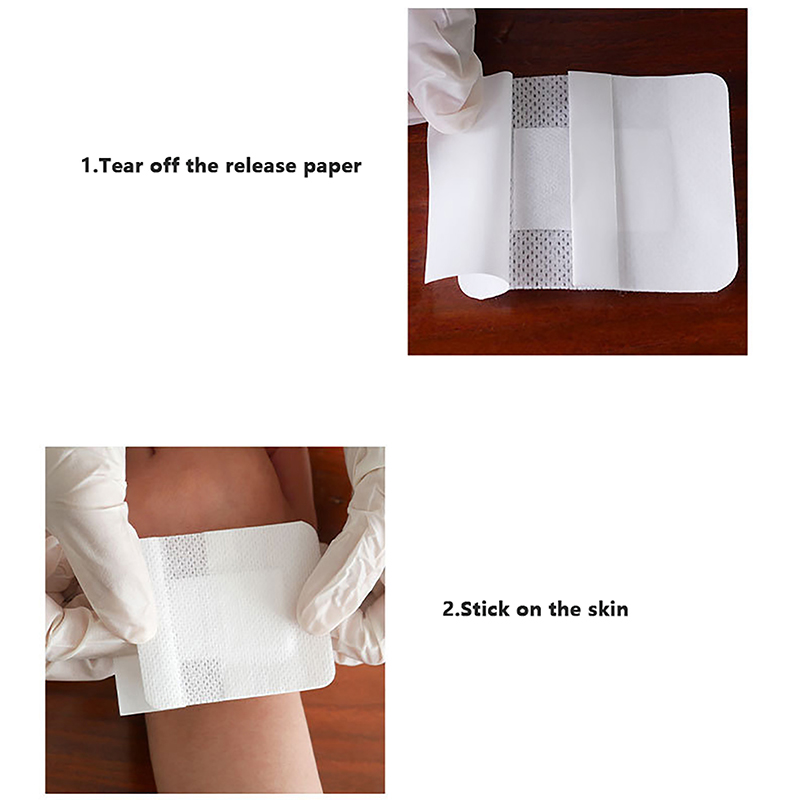 1.Tear off the release paper

2.Stick on the skin