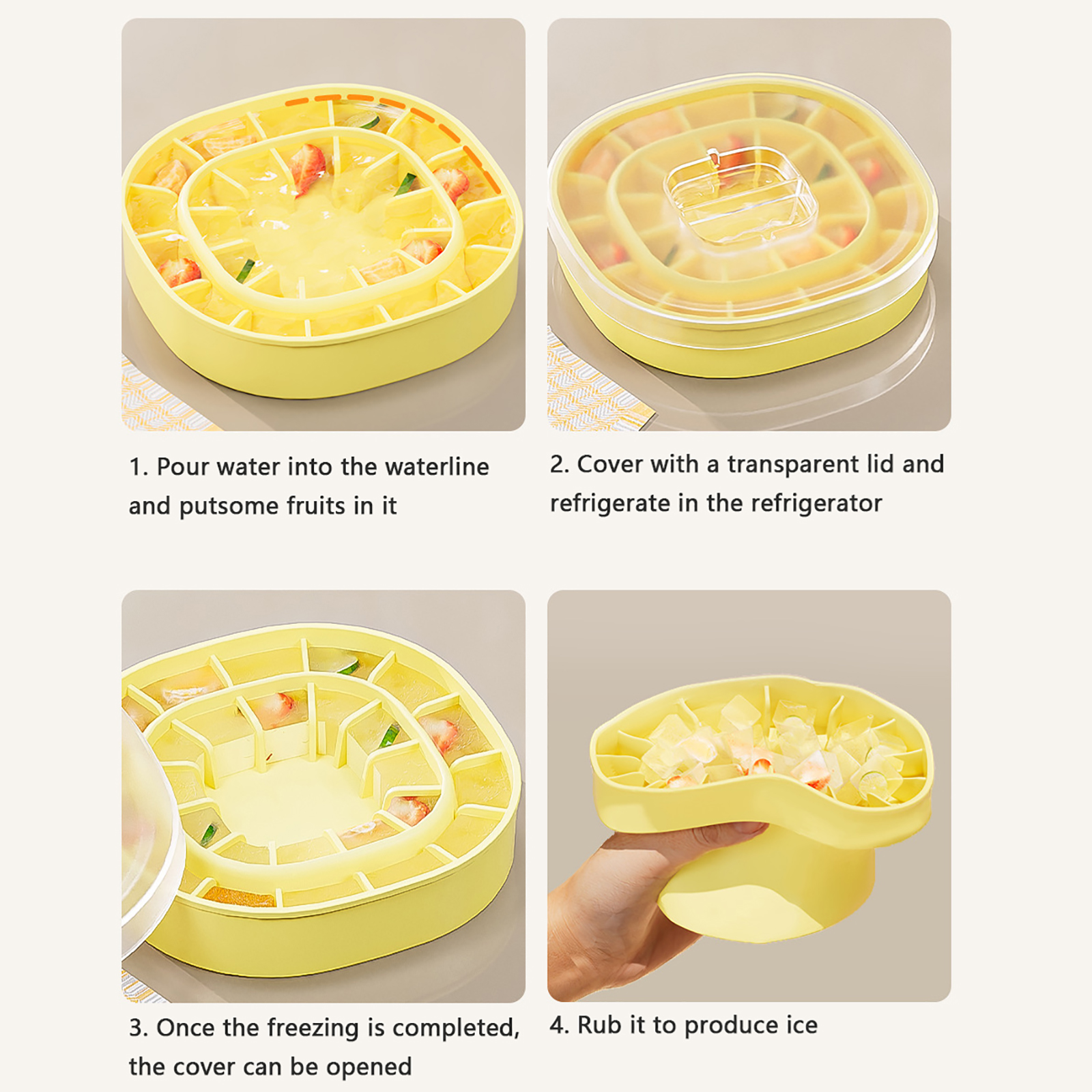 1. Pour water into the waterline and putsome fruits in it

2. Cover with a transparent lid and refrigerate in the refrigerator

3. Once the freezing is completed, the cover can be opened

4. Rub it to produce ice