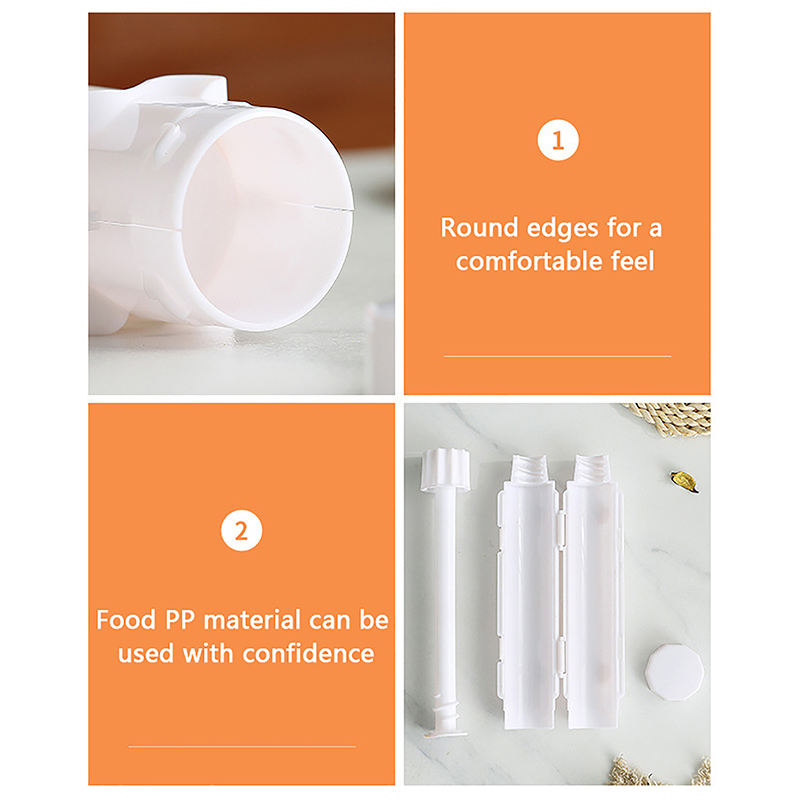 1

Round edges for a comfortable feel

2

Food PP material can be used with confidence