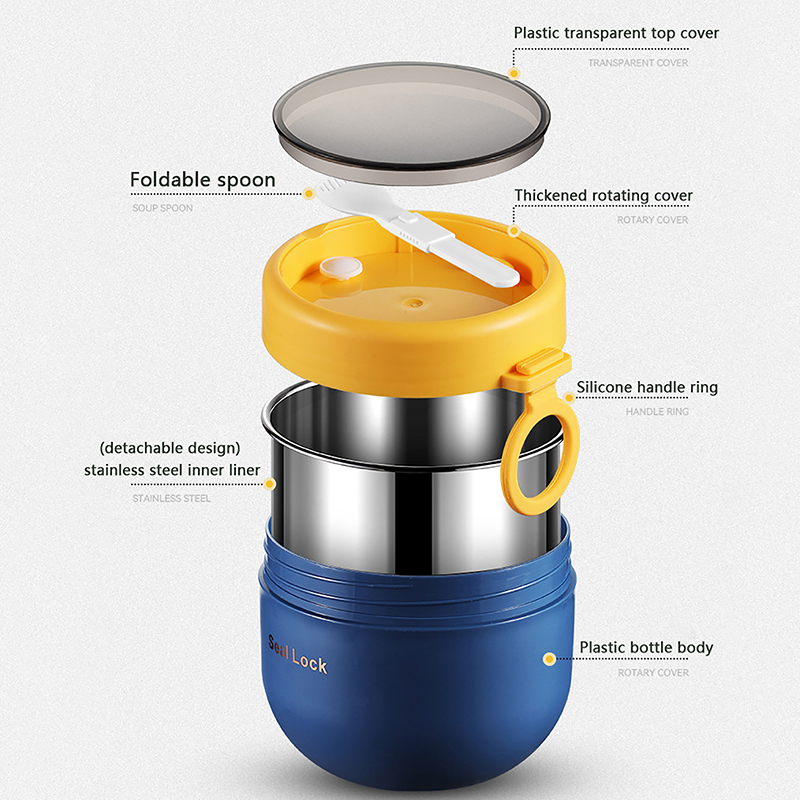 Plastic transparent top cover
TRANSPARENT COVER

Foldable spoon
SOUP SPOON

Thickened rotating cover
ROTARY COVER

Silicone handle ring
HANDLE RING

(detachable design)
stainless steel inner liner
STAINLESS STEEL

Seal Lock

Plastic bottle body
ROTARY COVER