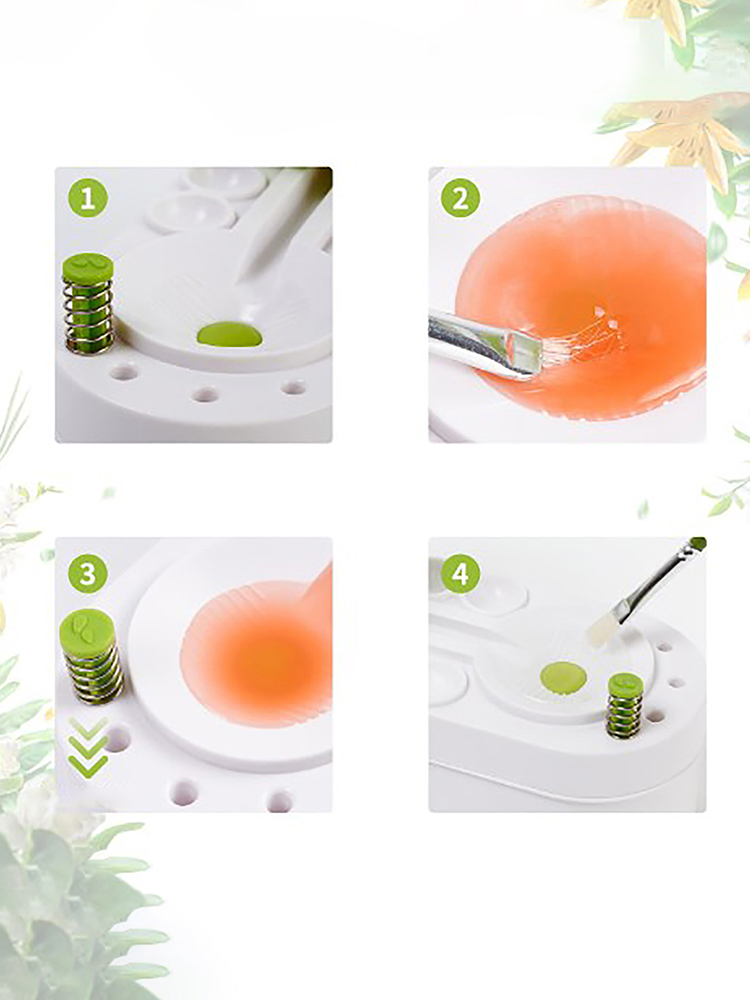 1

2

3

4