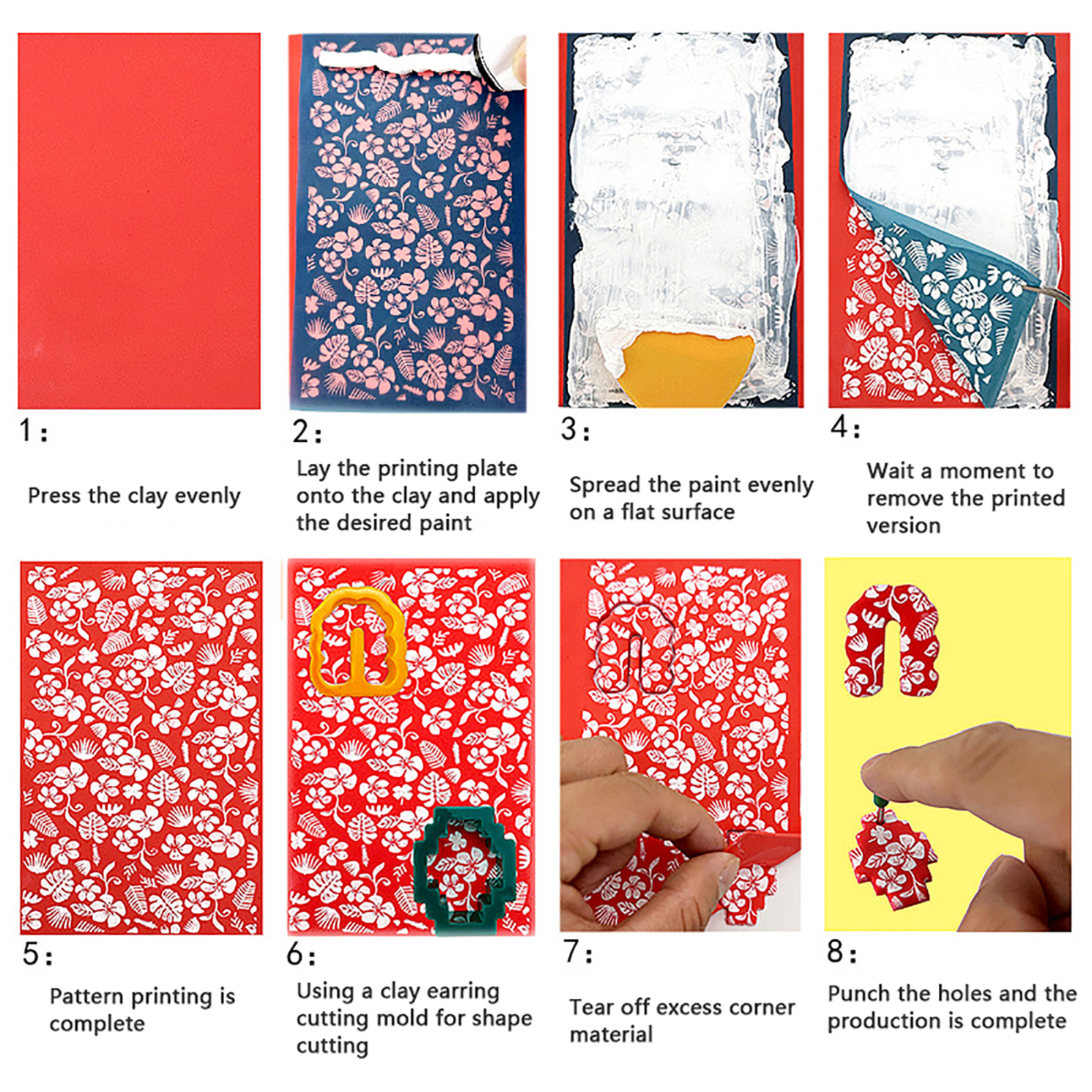 1:

Press the clay evenly

2:

Lay the printing plate onto the clay and apply the desired paint

3:

Spread the paint evenly on a flat surface

4:

Wait a moment to remove the printed version

5:

Pattern printing is complete

6:

Using a clay earring cutting mold for shape cutting

7:

Tear off excess corner material

8:

Punch the holes and the production is complete