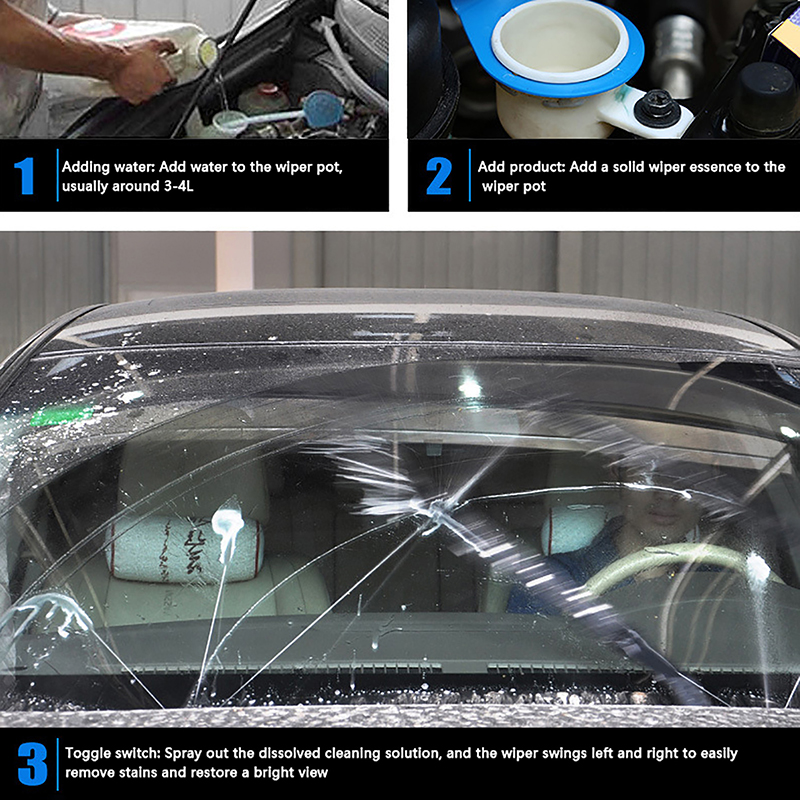 1 Adding water: Add water to the wiper pot, usually around 3-4L

2 Add product: Add a solid wiper essence to the wiper pot

3 Toggle switch: Spray out the dissolved cleaning solution, and the wiper swings left and right to easily remove stains and restore a bright view