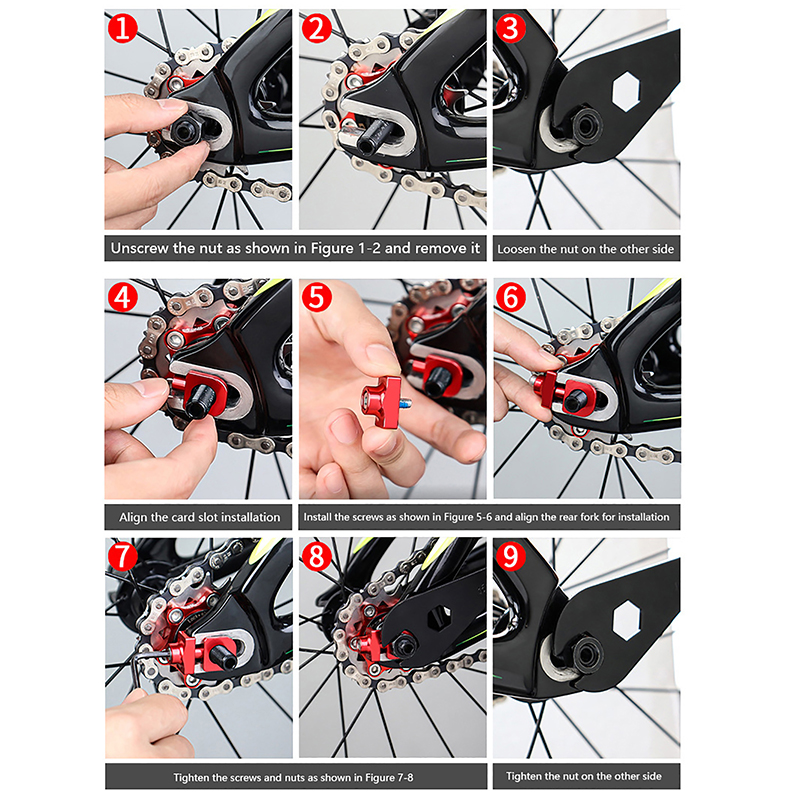 1

2

3

Unscrew the nut as shown in Figure 1-2 and remove it

Loosen the nut on the other side

4

5

6

Align the card slot installation

Install the screws as shown in Figure 5-6 and align the rear fork for installation

7

8

9

Tighten the screws and nuts as shown in Figure 7-8

Tighten the nut on the other side