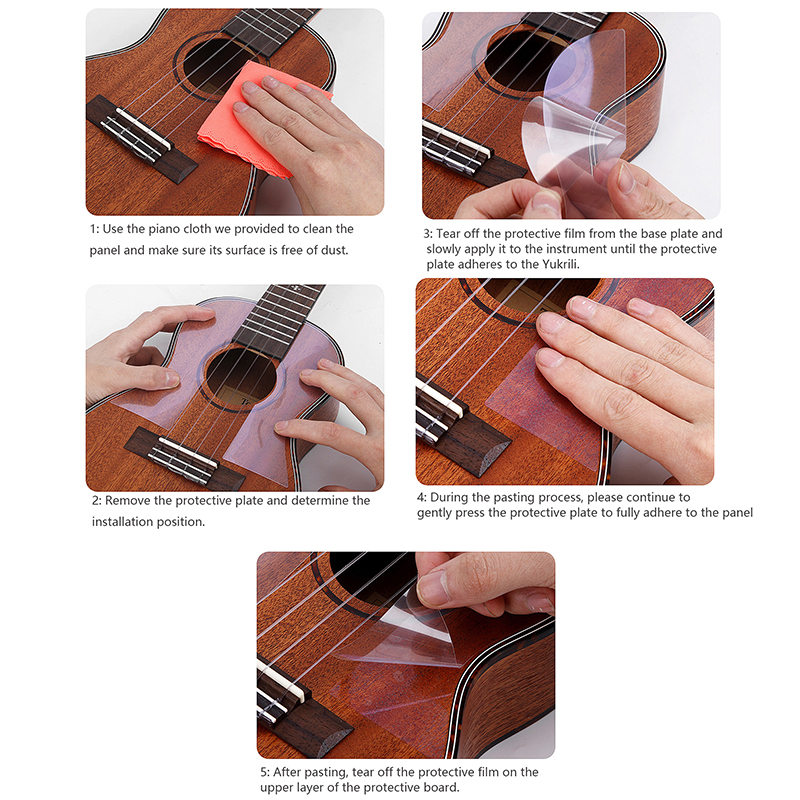 1: Use the piano cloth we provided to clean the panel and make sure its surface is free of dust.

2: Remove the protective plate and determine the installation position.

3: Tear off the protective film from the base plate and slowly apply it to the instrument until the protective plate adheres to the Yukrili.

4: During the pasting process, please continue to gently press the protective plate to fully adhere to the panel

5: After pasting, tear off the protective film on the upper layer of the protective board.