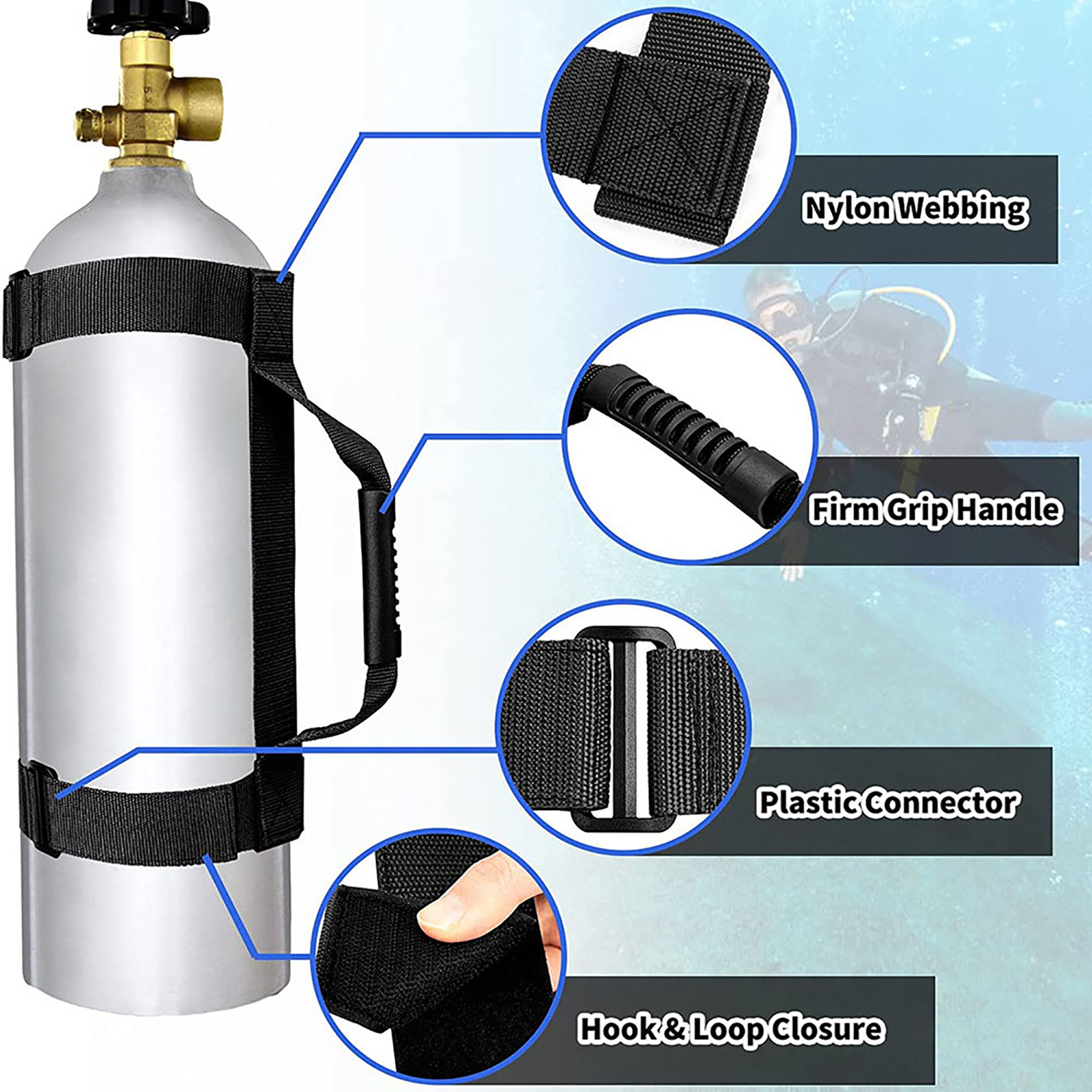 Nylon Webbing

Firm Grip Handle

Plastic Connector

Hook & Loop Closure