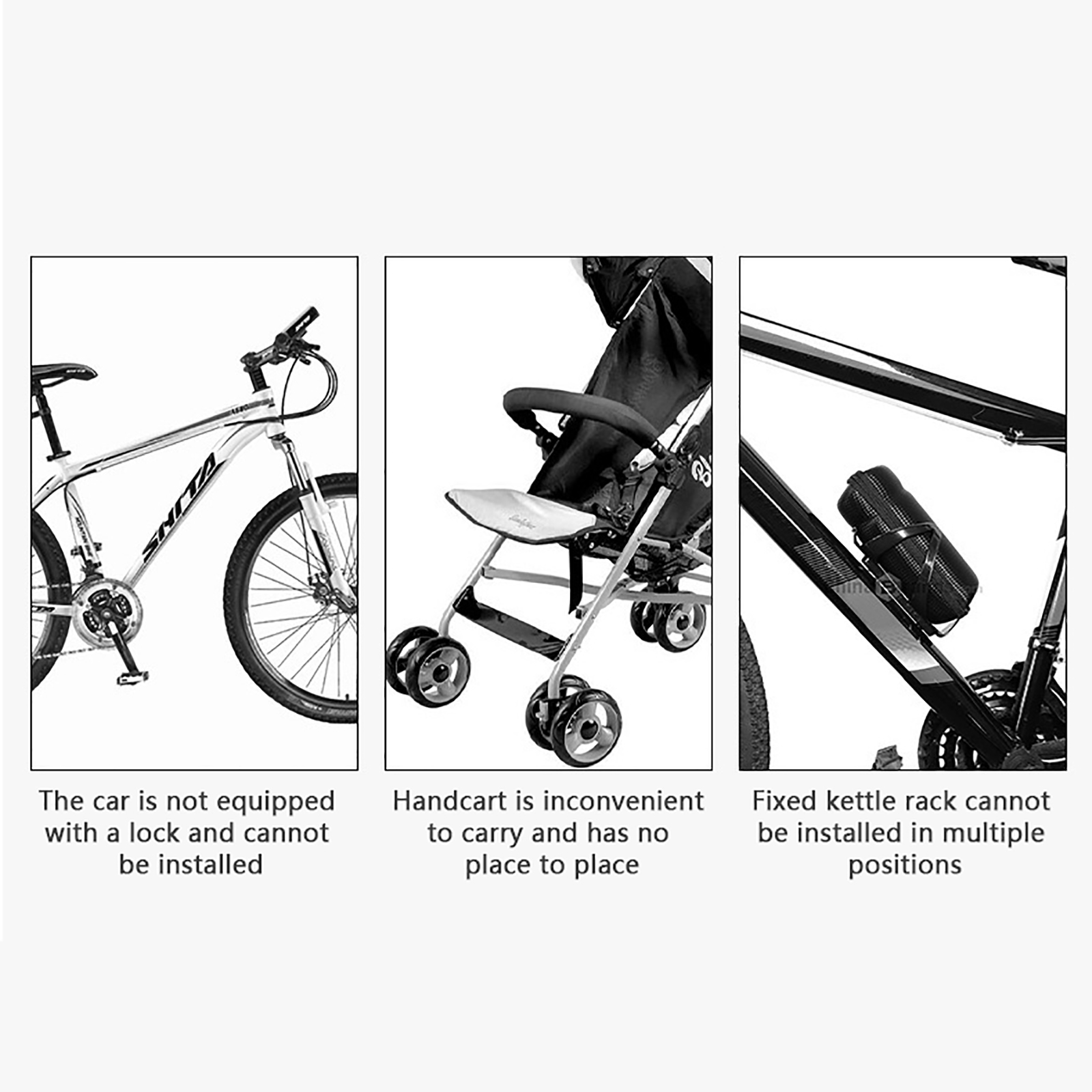 SHITA

The car is not equipped with a lock and cannot be installed

Handcart is inconvenient to carry and has no place to place

Fixed kettle rack cannot be installed in multiple positions