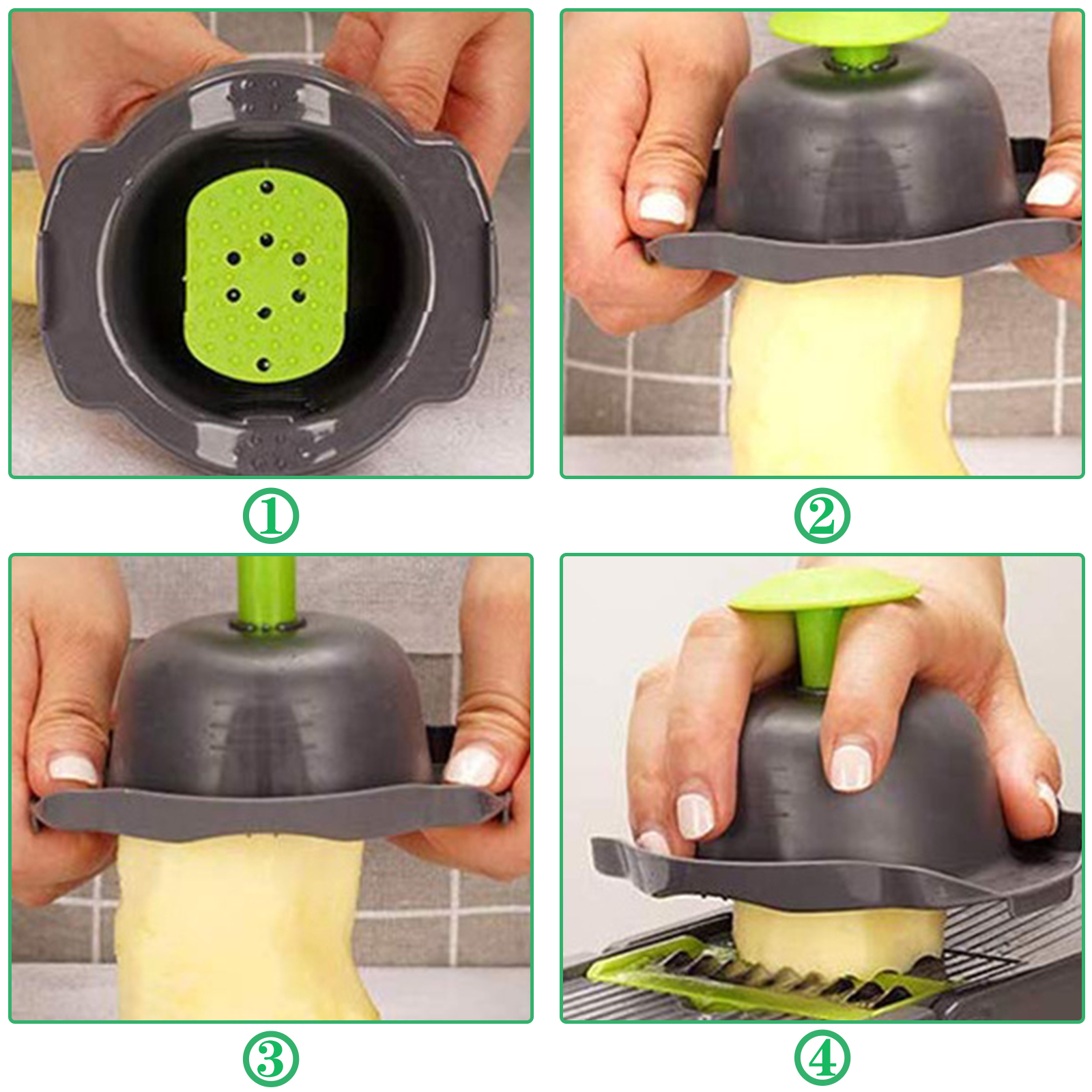 ①

②

③

④