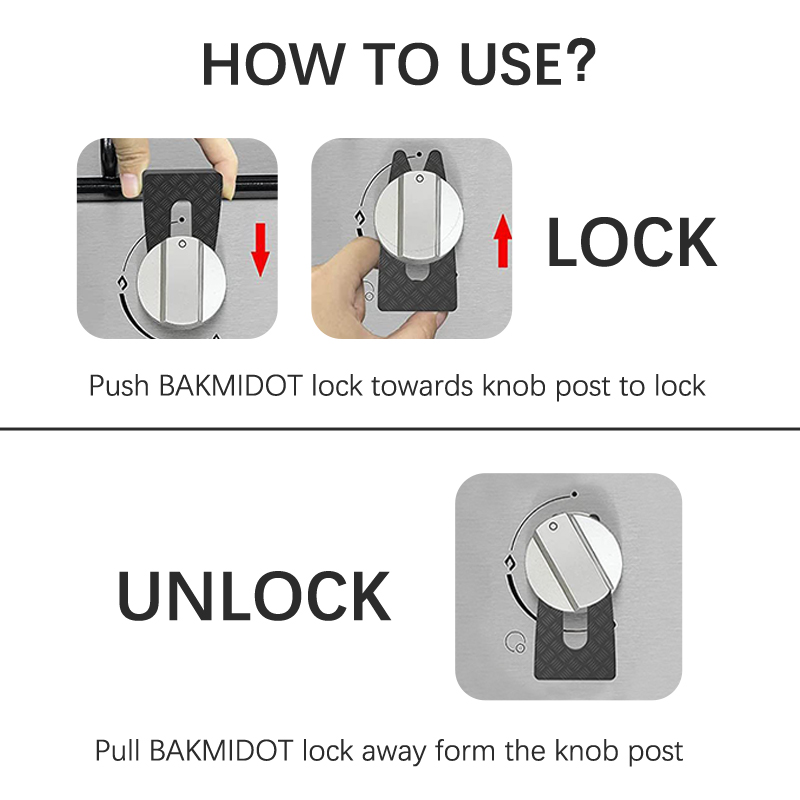 HOW TO USE?

LOCK

Push BAKMIDOT lock towards knob post to lock

UNLOCK

Pull BAKMIDOT lock away form the knob post