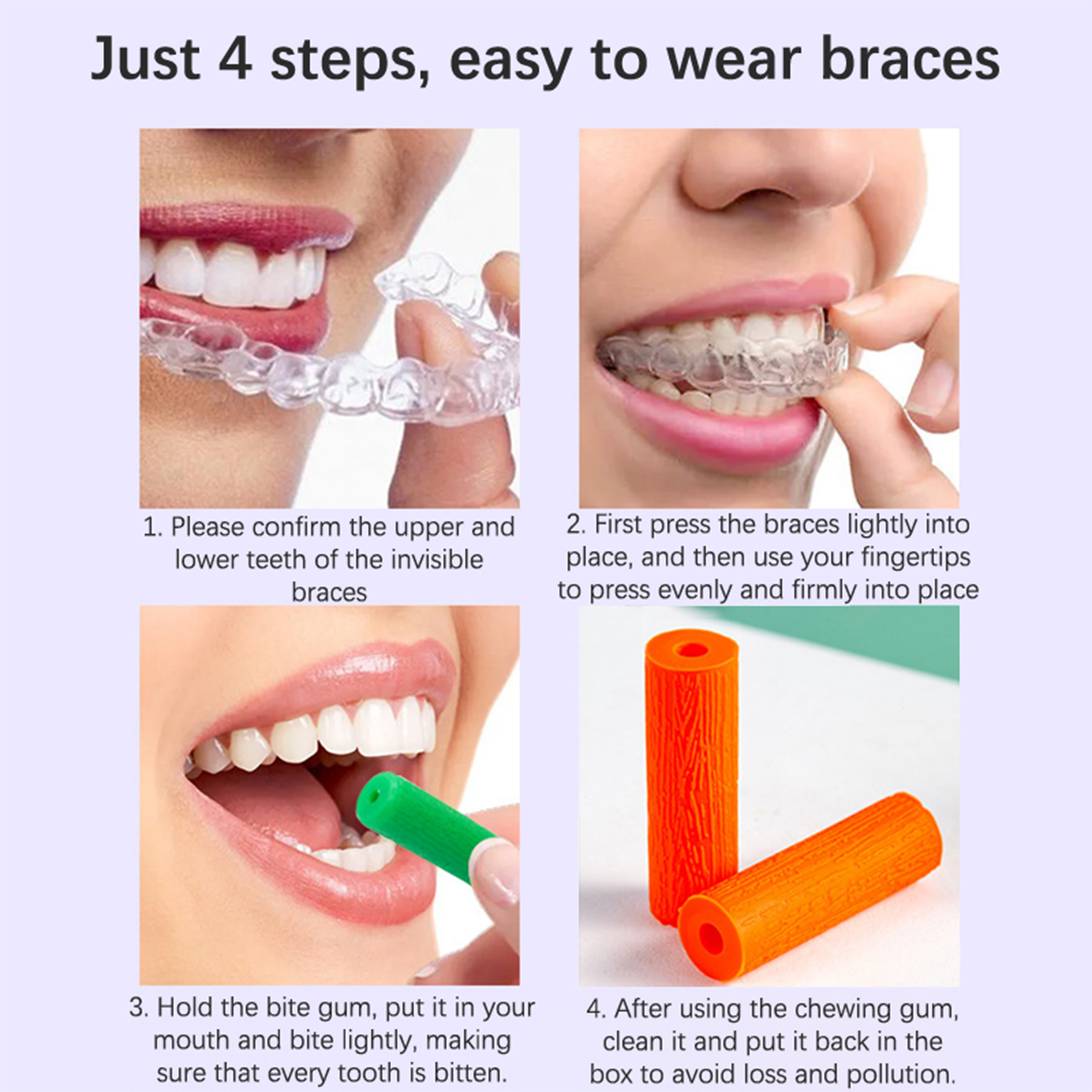 Just 4 steps, easy to wear braces

1. Please confirm the upper and lower teeth of the invisible braces

2. First press the braces lightly into place, and then use your fingertips to press evenly and firmly into place

3. Hold the bite gum, put it in your mouth and bite lightly, making sure that every tooth is bitten.

4. After using the chewing gum, clean it and put it back in the box to avoid loss and pollution.