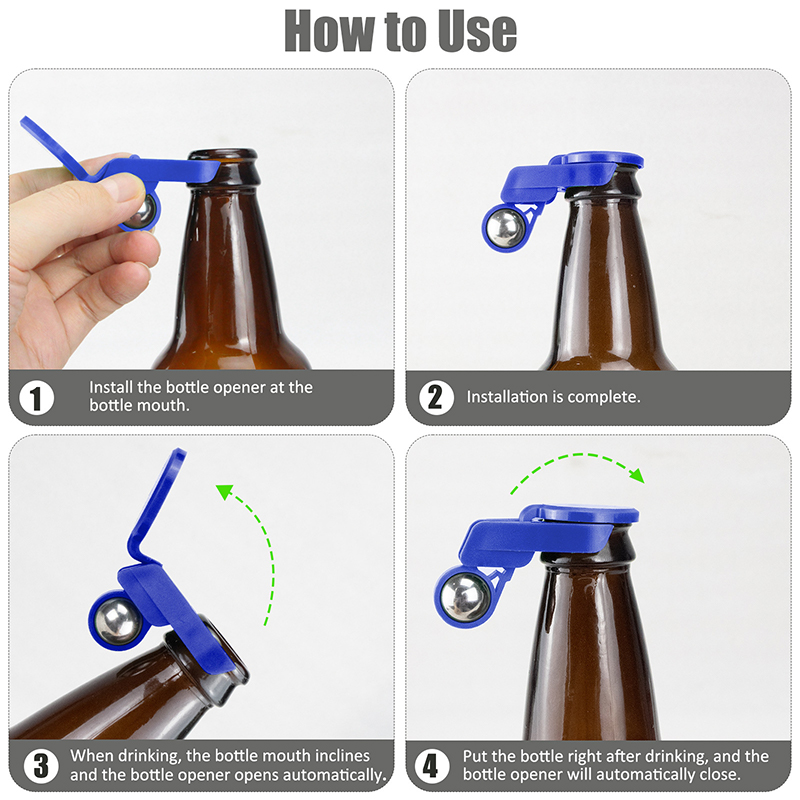 How to Use

1 Install the bottle opener at the bottle mouth.

2 Installation is complete.

3 When drinking, the bottle mouth inclines and the bottle opener opens automatically.

4 Put the bottle right after drinking, and the bottle opener will automatically close.