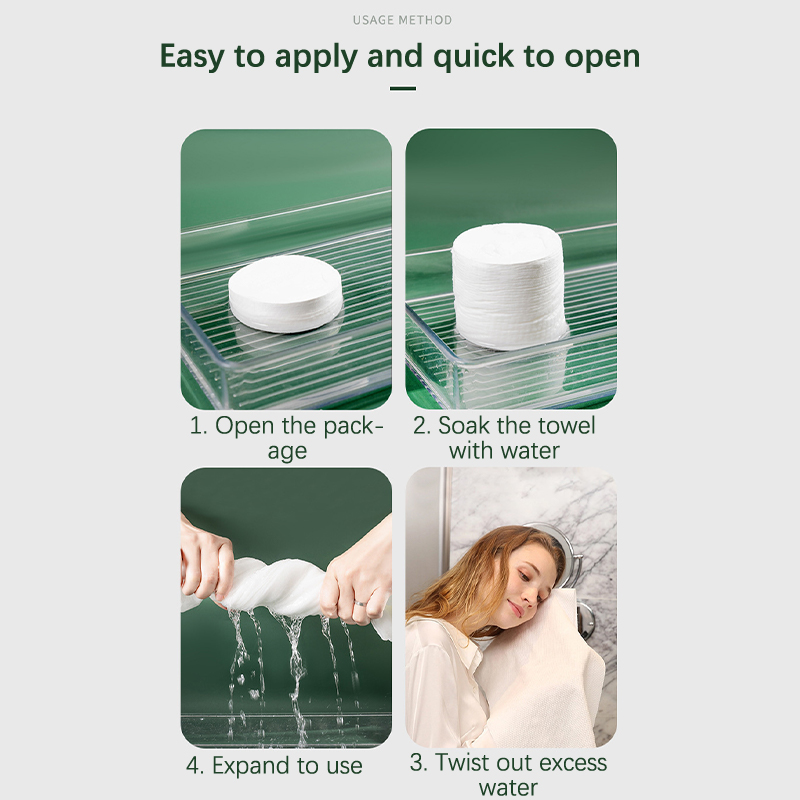 USAGE METHOD

Easy to apply and quick to open

1. Open the package

2. Soak the towel with water

4. Expand to use

3. Twist out excess water